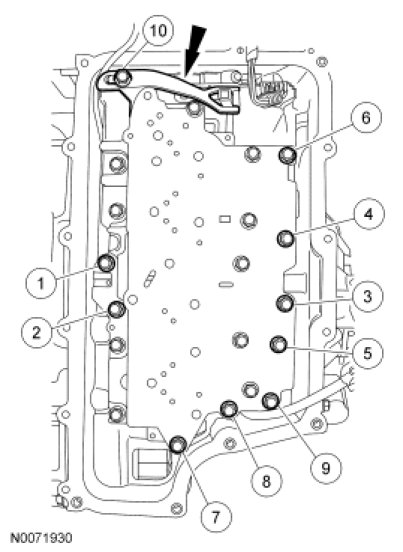 10
6
4
1
3
2
5
9
8
7
N0071930