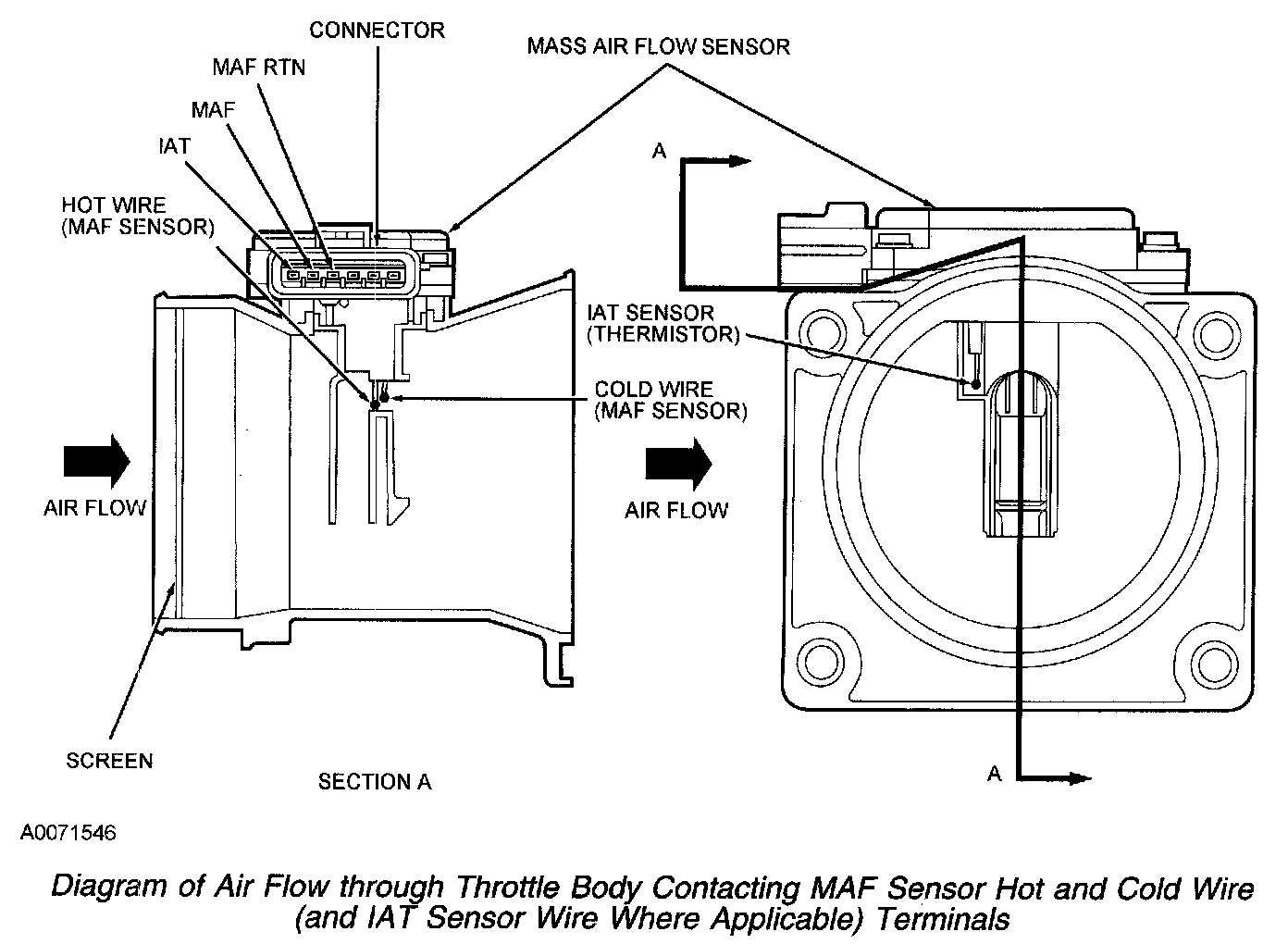 CONNECTOR

MASS AIR FLOW SENSOR

MAF RTN

MAF

IAT

HOT WIRE
(MAF SENSOR)

A

IAT SENSOR
(THERMISTOR)

COLD WIRE
(MAF SENSOR)

AIR FLOW

AIR FLOW

SCREEN

SECTION A

A

A0071546

Diagram of Air Flow through Throttle Body Contacting MAF Sensor Hot and Cold Wire (and IAT Sensor Wire Where Applicable) Terminals