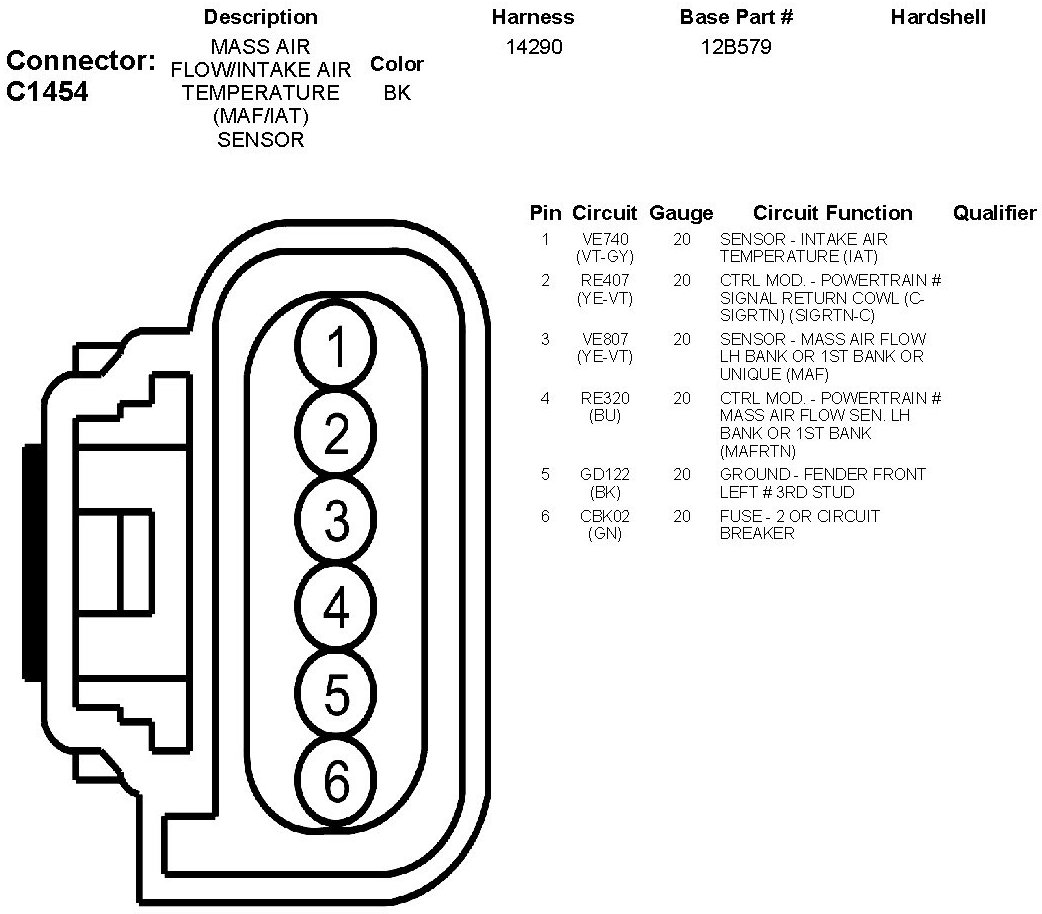 Connector: C1454

| Description | Color | Harness | Base Part # | Hardshell |
|---|---|---|---|---|
| MASS AIR FLOW/INTAKE AIR TEMPERATURE (MAF/IAT) SENSOR | BK | 14290 | 12B579 | |

1
2
3
4
5
6

| Pin | Circuit | Gauge | Circuit Function | Qualifier |
|---|---|---|---|---|
| 1 | VE740 (VT-GY) | 20 | SENSOR - INTAKE AIR TEMPERATURE (IAT) | |
| 2 | RE407 (YE-VT) | 20 | CTRL MOD. - POWERTRAIN # SIGNAL RETURN COWL (C-SIGRTN) (SIGRTN-C) | |
| 3 | VE807 (YE-VT) | 20 | SENSOR - MASS AIR FLOW LH BANK OR 1ST BANK OR UNIQUE (MAF) | |
| 4 | RE320 (BU) | 20 | CTRL MOD. - POWERTRAIN # MASS AIR FLOW SEN. LH BANK OR 1ST BANK (MAFRTN) | |
| 5 | GD122 (BK) | 20 | GROUND - FENDER FRONT LEFT # 3RD STUD | |
| 6 | CBK02 (GN) | 20 | FUSE - 2 OR CIRCUIT BREAKER | |