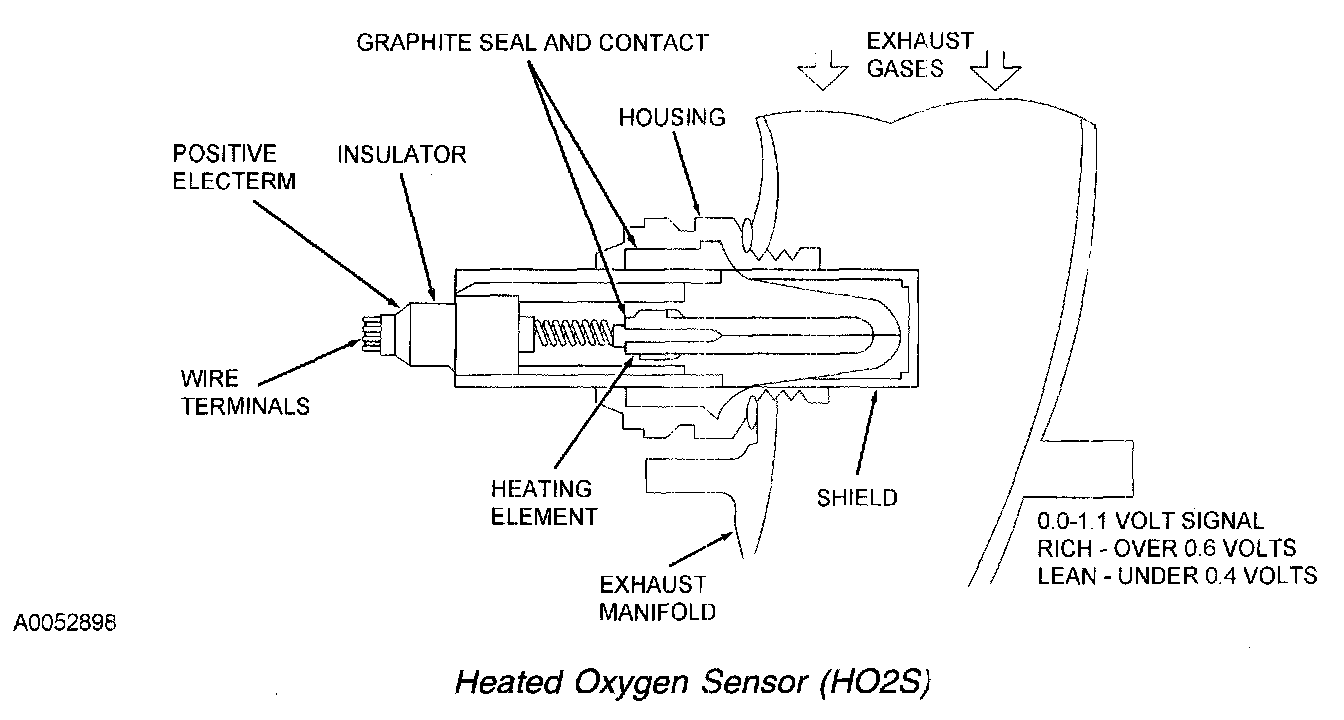 GRAPHITE SEAL AND CONTACT

EXHAUST GASES

HOUSING

POSITIVE ELECTERM

INSULATOR

WIRE TERMINALS

HEATING ELEMENT

SHIELD

EXHAUST MANIFOLD

0.0-1.1 VOLT SIGNAL
RICH - OVER 0.6 VOLTS
LEAN - UNDER 0.4 VOLTS

A0052898

Heated Oxygen Sensor (HO2S)