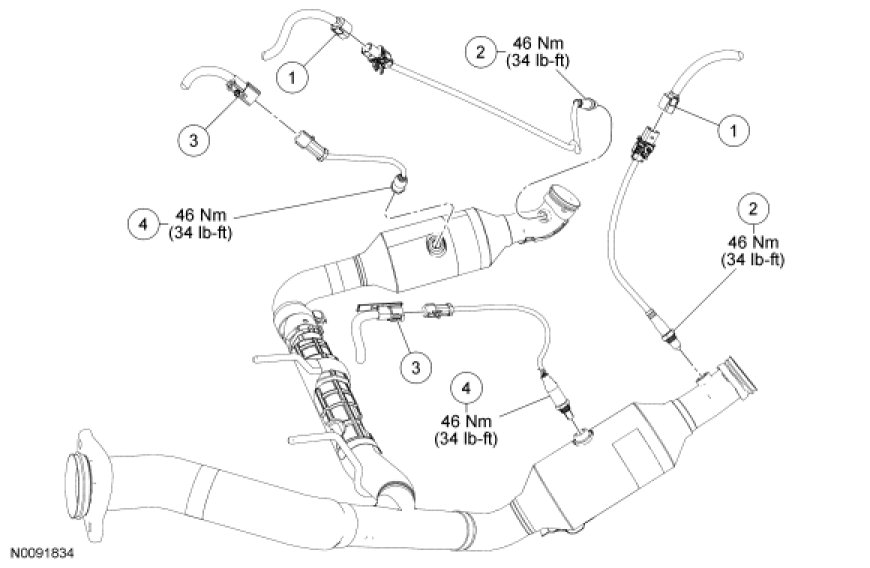 1

2 46 Nm (34 lb-ft)

3

1

4 46 Nm (34 lb-ft)

2 46 Nm (34 lb-ft)

3

4 46 Nm (34 lb-ft)

N0091834