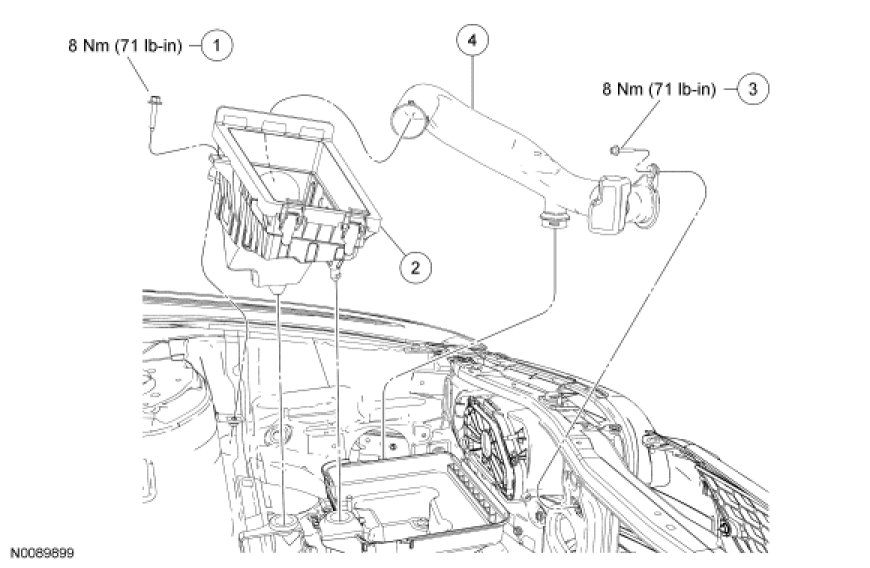 8 Nm (71 lb-in) 1

4

8 Nm (71 lb-in) 3

2

N0089899