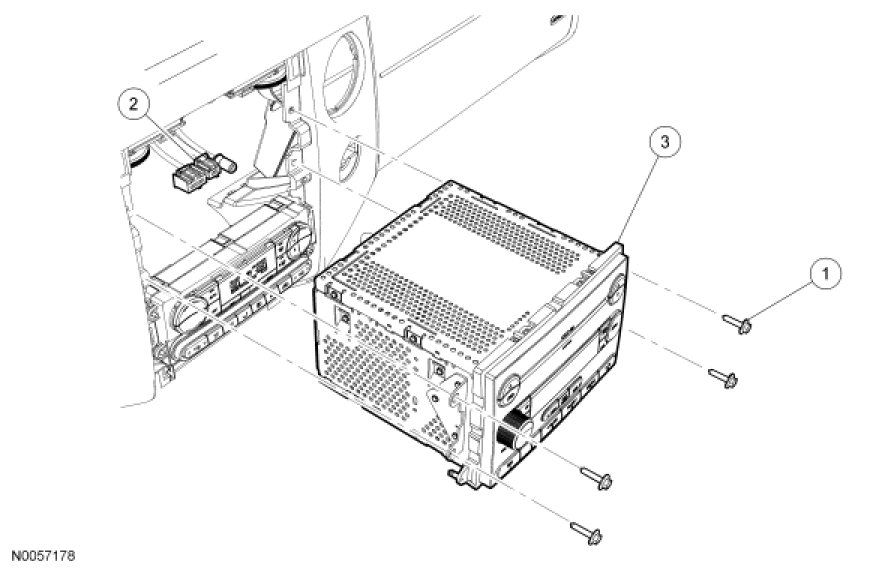 2
3
1
N0057178