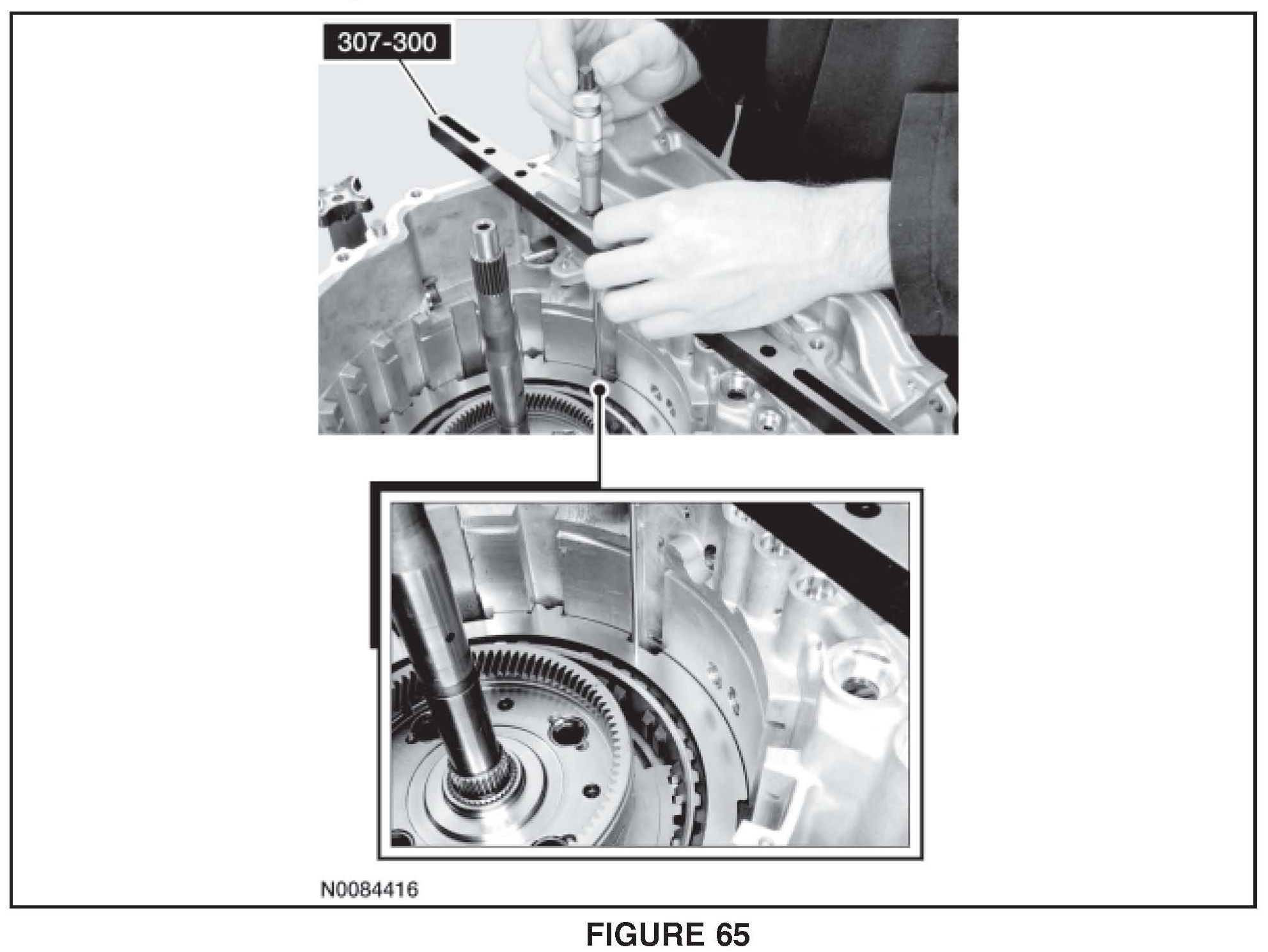 307-300

N0084416

FIGURE 65