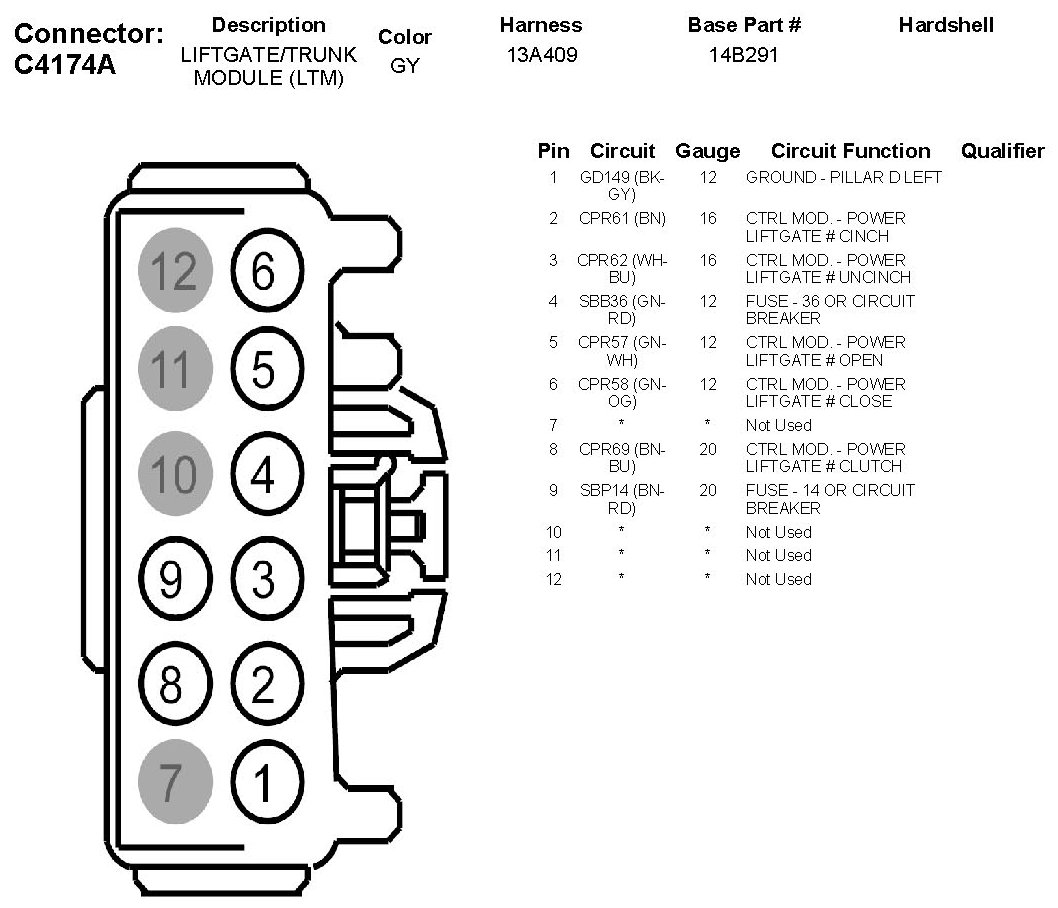 Connector: C4174A

| Description | Color | Harness | Base Part # | Hardshell |
|---|---|---|---|---|
| LIFTGATE/TRUNK MODULE (LTM) | GY | 13A409 | 14B291 | |

12 6
11 5
10 4
9 3
8 2
7 1

| Pin | Circuit | Gauge | Circuit Function | Qualifier |
|---|---|---|---|---|
| 1 | GD149 (BK-GY) | 12 | GROUND - PILLAR D LEFT | |
| 2 | CPR61 (BN) | 16 | CTRL MOD. - POWER LIFTGATE # CINCH | |
| 3 | CPR62 (WH-BU) | 16 | CTRL MOD. - POWER LIFTGATE # UNCINCH | |
| 4 | SBB36 (GN-RD) | 12 | FUSE - 36 OR CIRCUIT BREAKER | |
| 5 | CPR57 (GN-WH) | 12 | CTRL MOD. - POWER LIFTGATE # OPEN | |
| 6 | CPR58 (GN-OG) | 12 | CTRL MOD. - POWER LIFTGATE # CLOSE | |
| 7 | * | * | Not Used | |
| 8 | CPR69 (BN-BU) | 20 | CTRL MOD. - POWER LIFTGATE # CLUTCH | |
| 9 | SBP14 (BN-RD) | 20 | FUSE - 14 OR CIRCUIT BREAKER | |
| 10 | * | * | Not Used | |
| 11 | * | * | Not Used | |
| 12 | * | * | Not Used | |