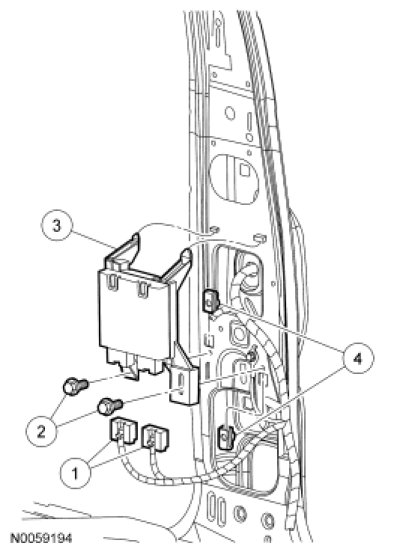 3
4
2
1
N0059194