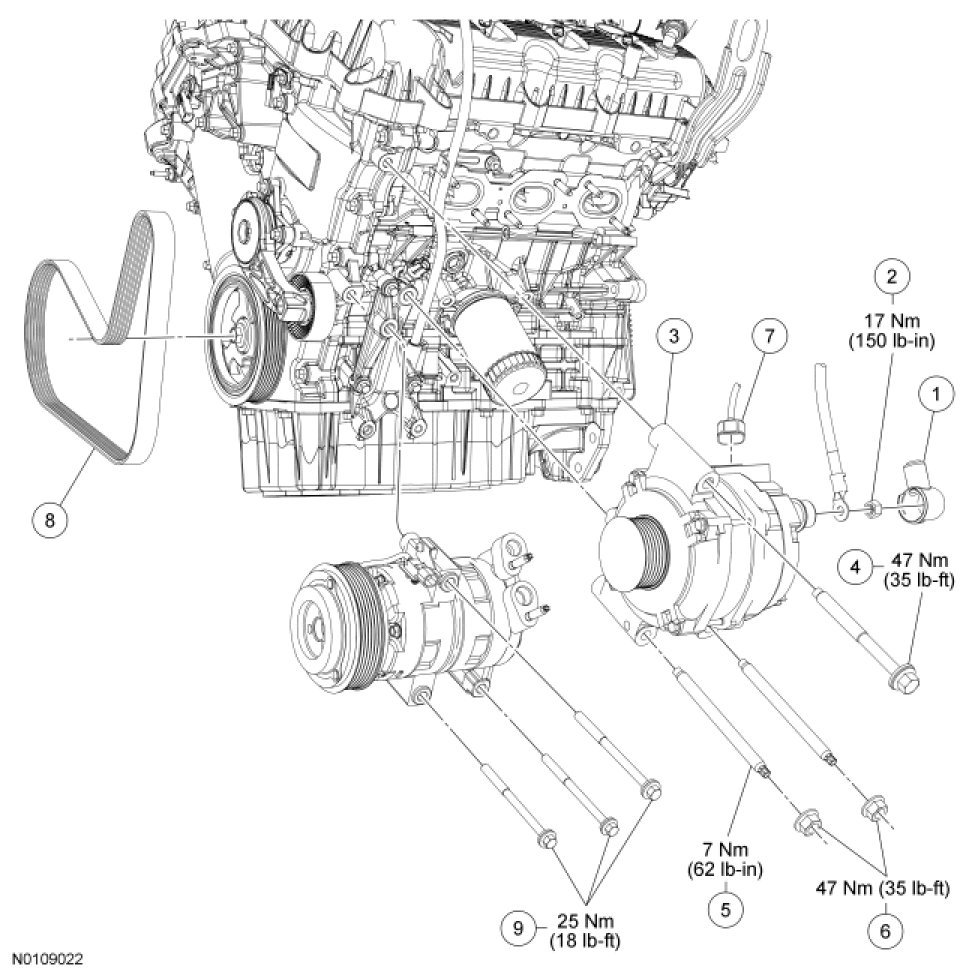 2
17 Nm
(150 lb-in)

3

7

1

8

4 47 Nm
(35 lb-ft)

7 Nm
(62 lb-in)

5

47 Nm (35 lb-ft)

6

9 25 Nm
(18 lb-ft)

N0109022