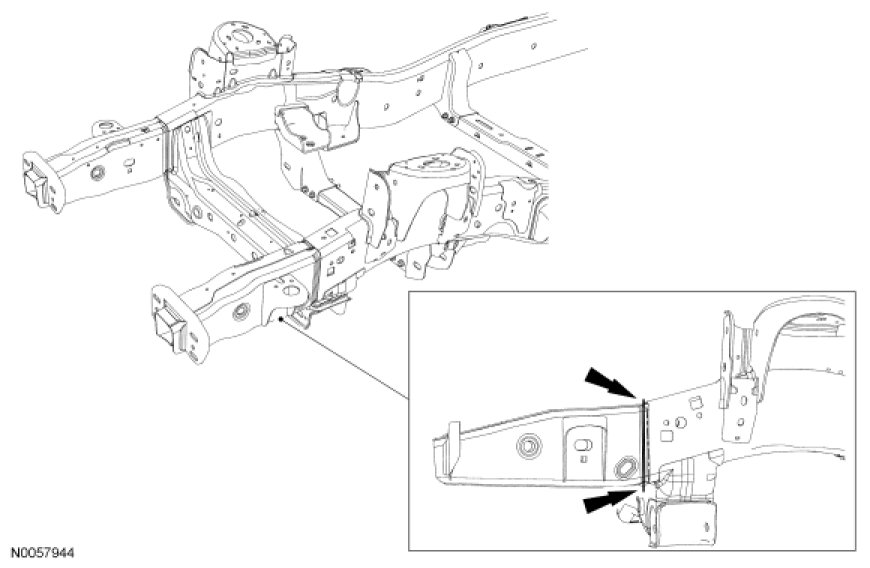 N0057944