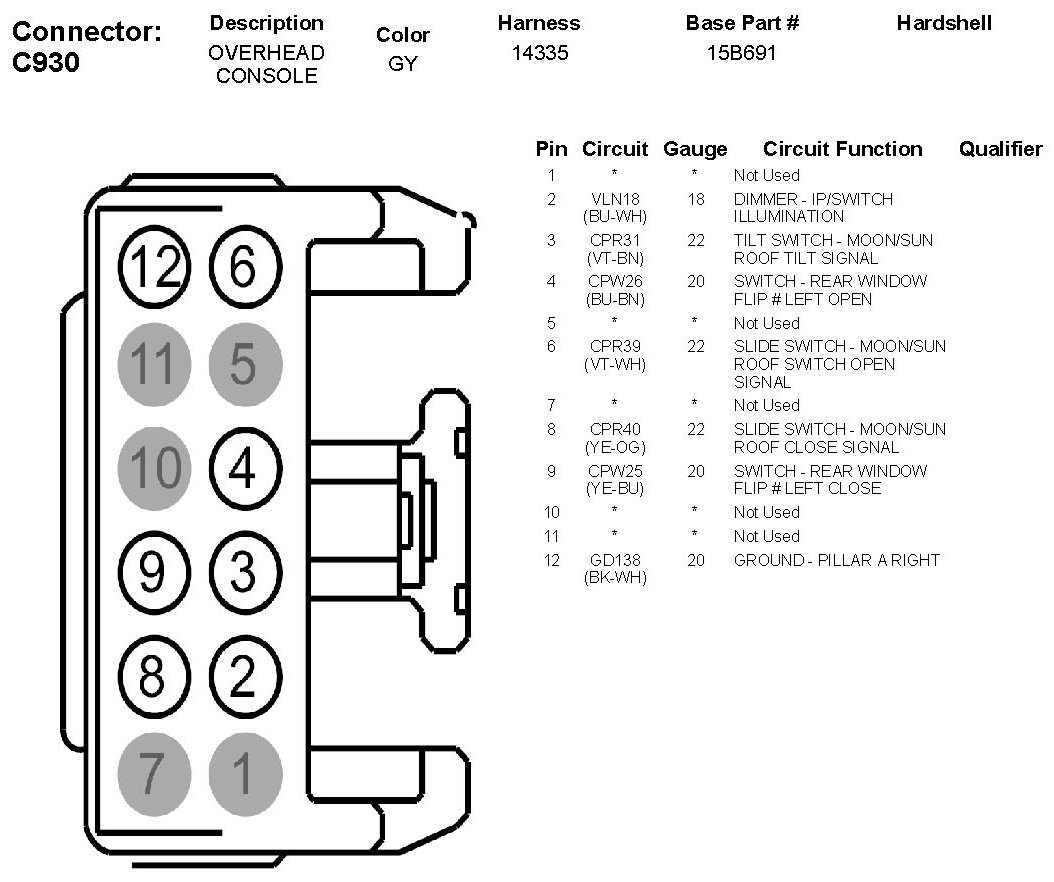 Connector: C930

| Description | Color | Harness | Base Part # | Hardshell |
|---|---|---|---|---|
| OVERHEAD CONSOLE | GY | 14335 | 15B691 | |

12 6
11 5
10 4
9 3
8 2
7 1

| Pin | Circuit | Gauge | Circuit Function | Qualifier |
|---|---|---|---|---|
| 1 | * | * | Not Used | |
| 2 | VLN18 (BU-WH) | 18 | DIMMER - IP/SWITCH ILLUMINATION | |
| 3 | CPR31 (VT-BN) | 22 | TILT SWITCH - MOON/SUN ROOF TILT SIGNAL | |
| 4 | CPW26 (BU-BN) | 20 | SWITCH - REAR WINDOW FLIP # LEFT OPEN | |
| 5 | * | * | Not Used | |
| 6 | CPR39 (VT-WH) | 22 | SLIDE SWITCH - MOON/SUN ROOF SWITCH OPEN SIGNAL | |
| 7 | * | * | Not Used | |
| 8 | CPR40 (YE-OG) | 22 | SLIDE SWITCH - MOON/SUN ROOF CLOSE SIGNAL | |
| 9 | CPW25 (YE-BU) | 20 | SWITCH - REAR WINDOW FLIP # LEFT CLOSE | |
| 10 | * | * | Not Used | |
| 11 | * | * | Not Used | |
| 12 | GD138 (BK-WH) | 20 | GROUND - PILLAR A RIGHT | |