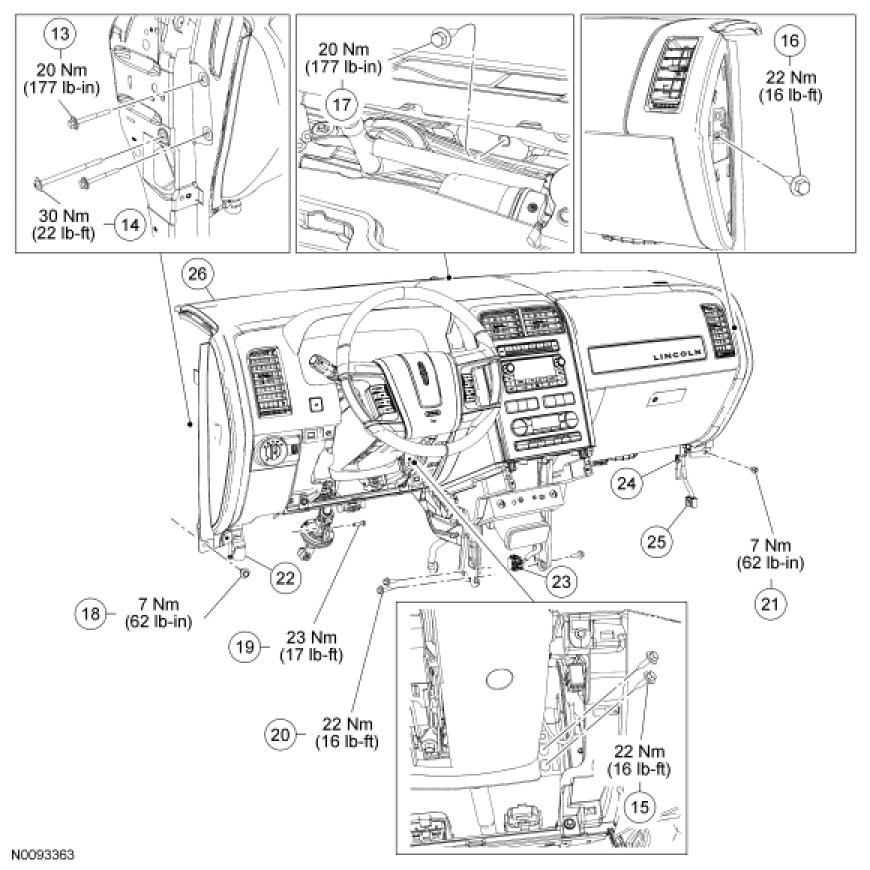 13
20 Nm
(177 lb-in)

30 Nm
(22 lb-ft)
14

20 Nm
(177 lb-in)
17

16
22 Nm
(16 lb-ft)

26

LINCOLN

24

25

7 Nm
(62 lb-in)
21

22

23

18
7 Nm
(62 lb-in)

19
23 Nm
(17 lb-ft)

20
22 Nm
(16 lb-ft)

22 Nm
(16 lb-ft)
15

N0093363