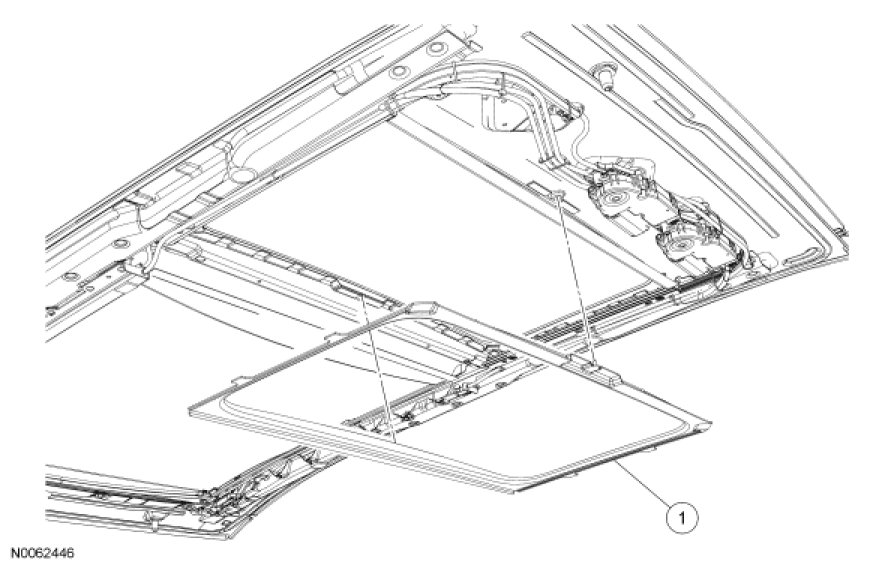 1

N0062446