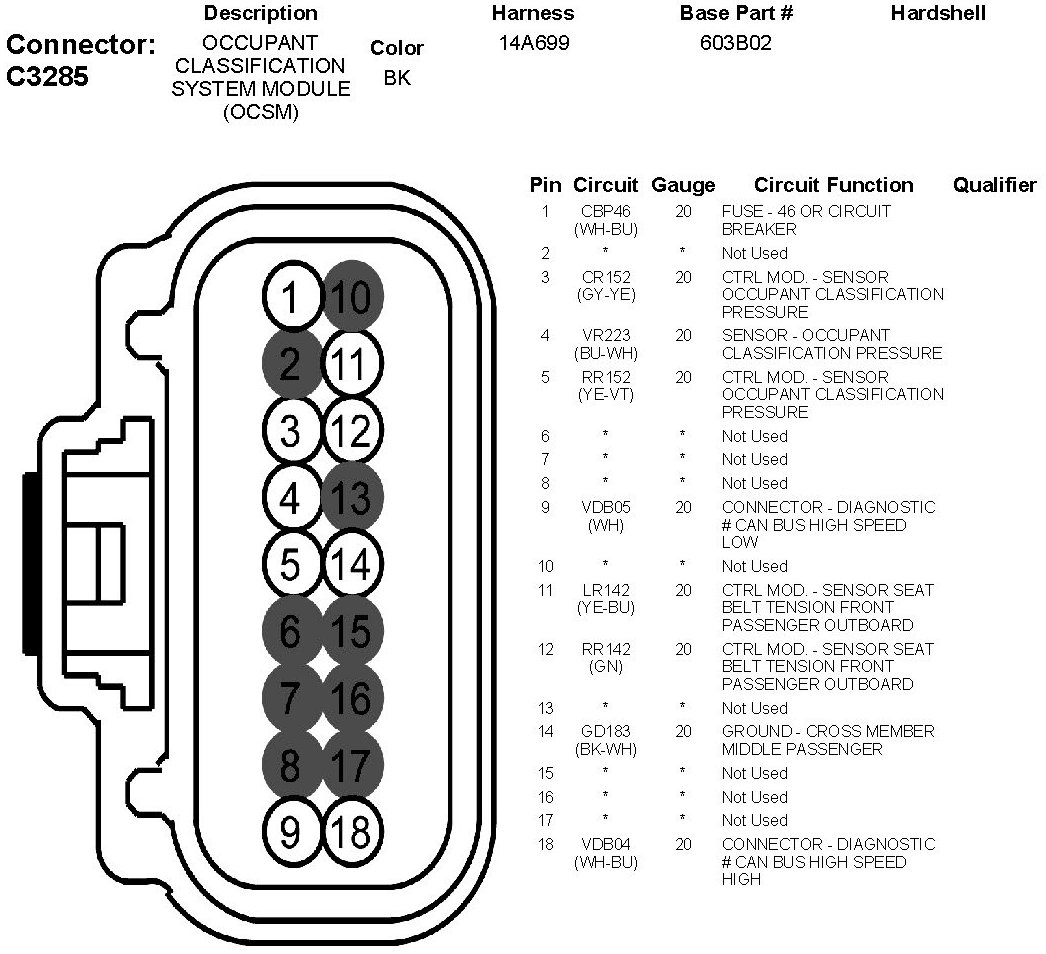 Connector: C3285

| Description | Color | Harness | Base Part # | Hardshell |
|---|---|---|---|---|
| OCCUPANT CLASSIFICATION SYSTEM MODULE (OCSM) | BK | 14A699 | 603B02 | |

1 10
2 11
3 12
4 13
5 14
6 15
7 16
8 17
9 18

| Pin | Circuit | Gauge | Circuit Function | Qualifier |
|---|---|---|---|---|
| 1 | CBP46 (WH-BU) | 20 | FUSE - 46 OR CIRCUIT BREAKER | |
| 2 | * | * | Not Used | |
| 3 | CR152 (GY-YE) | 20 | CTRL MOD. - SENSOR OCCUPANT CLASSIFICATION PRESSURE | |
| 4 | VR223 (BU-WH) | 20 | SENSOR - OCCUPANT CLASSIFICATION PRESSURE | |
| 5 | RR152 (YE-VT) | 20 | CTRL MOD. - SENSOR OCCUPANT CLASSIFICATION PRESSURE | |
| 6 | * | * | Not Used | |
| 7 | * | * | Not Used | |
| 8 | * | * | Not Used | |
| 9 | VDB05 (WH) | 20 | CONNECTOR - DIAGNOSTIC # CAN BUS HIGH SPEED LOW | |
| 10 | * | * | Not Used | |
| 11 | LR142 (YE-BU) | 20 | CTRL MOD. - SENSOR SEAT BELT TENSION FRONT PASSENGER OUTBOARD | |
| 12 | RR142 (GN) | 20 | CTRL MOD. - SENSOR SEAT BELT TENSION FRONT PASSENGER OUTBOARD | |
| 13 | * | * | Not Used | |
| 14 | GD183 (BK-WH) | 20 | GROUND - CROSS MEMBER MIDDLE PASSENGER | |
| 15 | * | * | Not Used | |
| 16 | * | * | Not Used | |
| 17 | * | * | Not Used | |
| 18 | VDB04 (WH-BU) | 20 | CONNECTOR - DIAGNOSTIC # CAN BUS HIGH SPEED HIGH | |