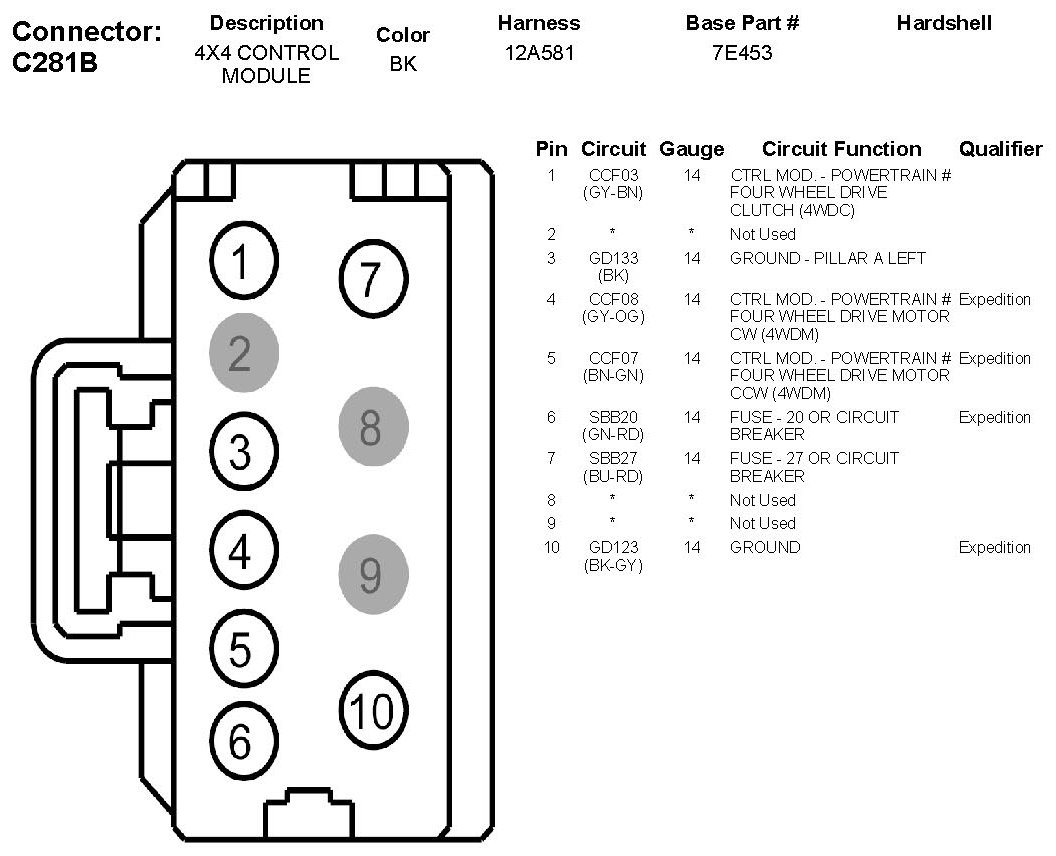 Connector: C281B

| Description | Color | Harness | Base Part # | Hardshell |
|---|---|---|---|---|
| 4X4 CONTROL MODULE | BK | 12A581 | 7E453 | |

1
2
3
4
5
6
7
8
9
10

| Pin | Circuit | Gauge | Circuit Function | Qualifier |
|---|---|---|---|---|
| 1 | CCF03 (GY-BN) | 14 | CTRL MOD. - POWERTRAIN # FOUR WHEEL DRIVE CLUTCH (4WDC) | |
| 2 | * | * | Not Used | |
| 3 | GD133 (BK) | 14 | GROUND - PILLAR A LEFT | |
| 4 | CCF08 (GY-OG) | 14 | CTRL MOD. - POWERTRAIN # FOUR WHEEL DRIVE MOTOR CW (4WDM) | Expedition |
| 5 | CCF07 (BN-GN) | 14 | CTRL MOD. - POWERTRAIN # FOUR WHEEL DRIVE MOTOR CCW (4WDM) | Expedition |
| 6 | SBB20 (GN-RD) | 14 | FUSE - 20 OR CIRCUIT BREAKER | Expedition |
| 7 | SBB27 (BU-RD) | 14 | FUSE - 27 OR CIRCUIT BREAKER | |
| 8 | * | * | Not Used | |
| 9 | * | * | Not Used | |
| 10 | GD123 (BK-GY) | 14 | GROUND | Expedition |