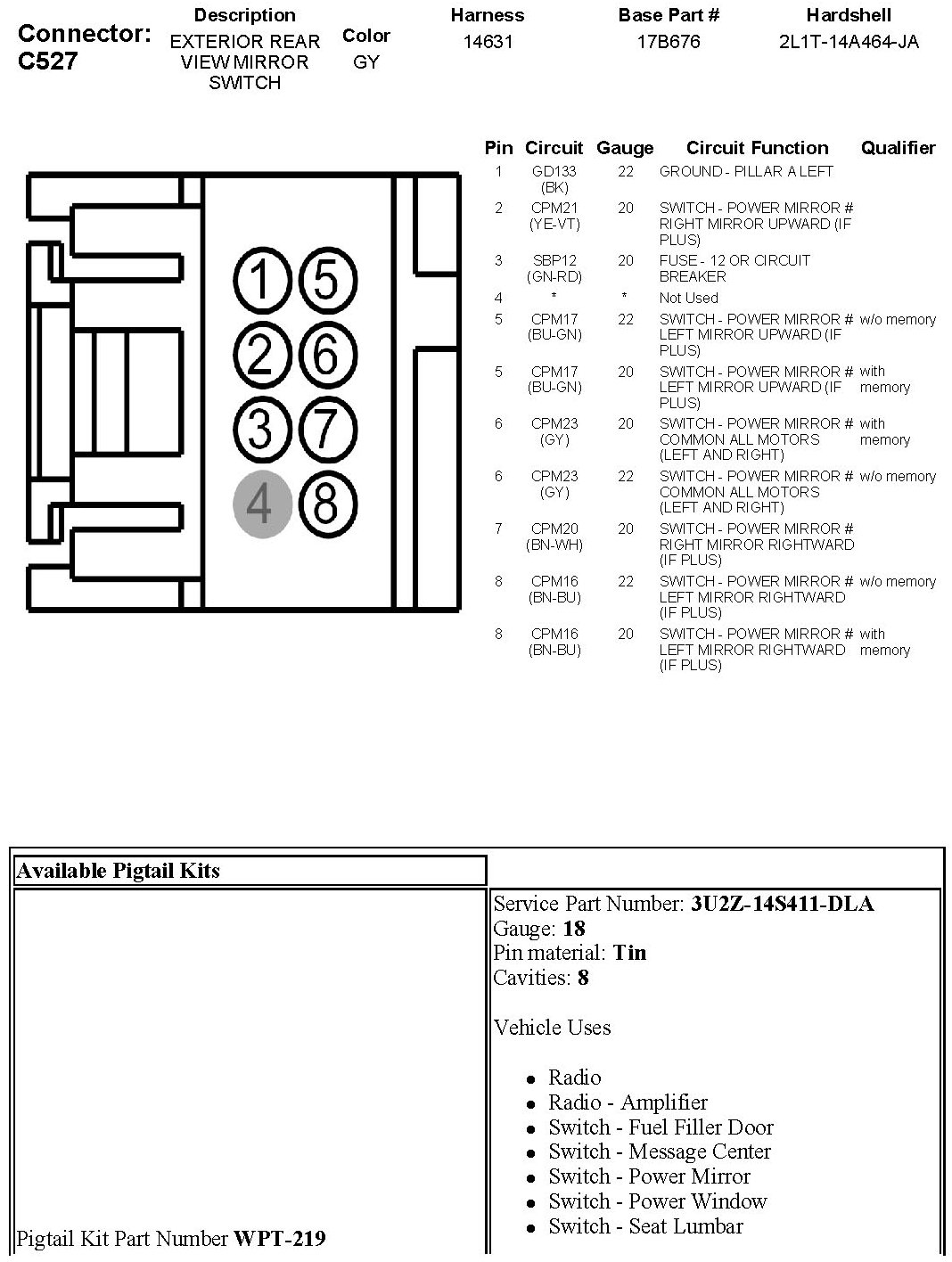 Connector: C527

| Description | Color | Harness | Base Part # | Hardshell |
|---|---|---|---|---|
| EXTERIOR REAR VIEW MIRROR SWITCH | GY | 14631 | 17B676 | 2L1T-14A464-JA |

1 5
2 6
3 7
4 8

| Pin | Circuit | Gauge | Circuit Function | Qualifier |
|---|---|---|---|---|
| 1 | GD133 (BK) | 22 | GROUND - PILLAR A LEFT | |
| 2 | CPM21 (YE-VT) | 20 | SWITCH - POWER MIRROR # RIGHT MIRROR UPWARD (IF PLUS) | |
| 3 | SBP12 (GN-RD) | 20 | FUSE - 12 OR CIRCUIT BREAKER | |
| 4 | * | * | Not Used | |
| 5 | CPM17 (BU-GN) | 22 | SWITCH - POWER MIRROR # LEFT MIRROR UPWARD (IF PLUS) | w/o memory |
| 5 | CPM17 (BU-GN) | 20 | SWITCH - POWER MIRROR # LEFT MIRROR UPWARD (IF PLUS) | with memory |
| 6 | CPM23 (GY) | 20 | SWITCH - POWER MIRROR # COMMON ALL MOTORS (LEFT AND RIGHT) | with memory |
| 6 | CPM23 (GY) | 22 | SWITCH - POWER MIRROR # COMMON ALL MOTORS (LEFT AND RIGHT) | w/o memory |
| 7 | CPM20 (BN-WH) | 20 | SWITCH - POWER MIRROR # RIGHT MIRROR RIGHTWARD (IF PLUS) | |
| 8 | CPM16 (BN-BU) | 22 | SWITCH - POWER MIRROR # LEFT MIRROR RIGHTWARD (IF PLUS) | w/o memory |
| 8 | CPM16 (BN-BU) | 20 | SWITCH - POWER MIRROR # LEFT MIRROR RIGHTWARD (IF PLUS) | with memory |

Available Pigtail Kits

Pigtail Kit Part Number WPT-219

Service Part Number: 3U2Z-14S411-DLA
Gauge: 18
Pin material: Tin
Cavities: 8

Vehicle Uses

- Radio
- Radio - Amplifier
- Switch - Fuel Filler Door
- Switch - Message Center
- Switch - Power Mirror
- Switch - Power Window
- Switch - Seat Lumbar