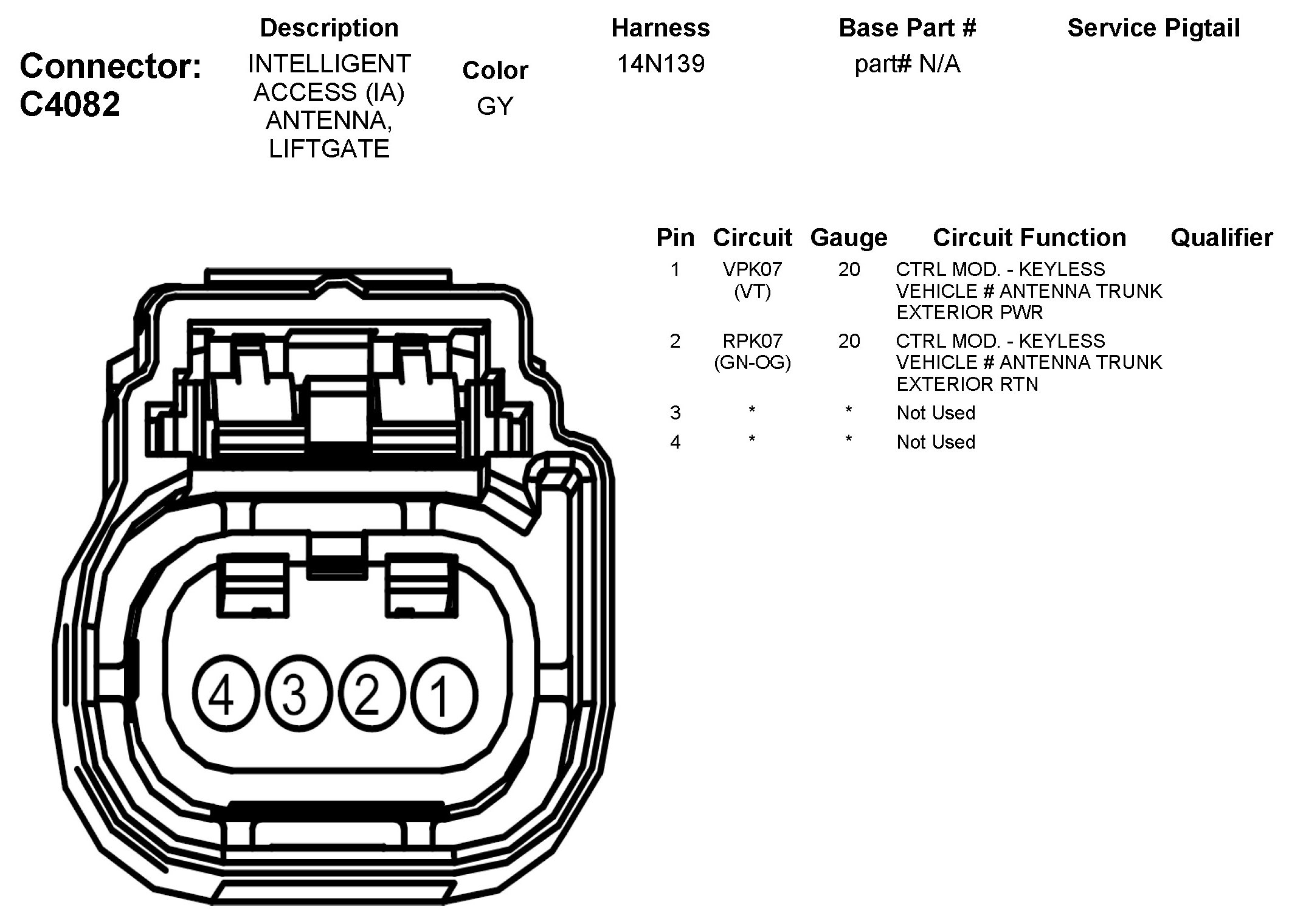 Connector: C4082

| Description | Color | Harness | Base Part # | Service Pigtail |
|---|---|---|---|---|
| INTELLIGENT ACCESS (IA) ANTENNA, LIFTGATE | GY | 14N139 | part# N/A | |

| Pin | Circuit | Gauge | Circuit Function | Qualifier |
|---|---|---|---|---|
| 1 | VPK07 (VT) | 20 | CTRL MOD. - KEYLESS VEHICLE # ANTENNA TRUNK EXTERIOR PWR | |
| 2 | RPK07 (GN-OG) | 20 | CTRL MOD. - KEYLESS VEHICLE # ANTENNA TRUNK EXTERIOR RTN | |
| 3 | * | * | Not Used | |
| 4 | * | * | Not Used | |

4 3 2 1