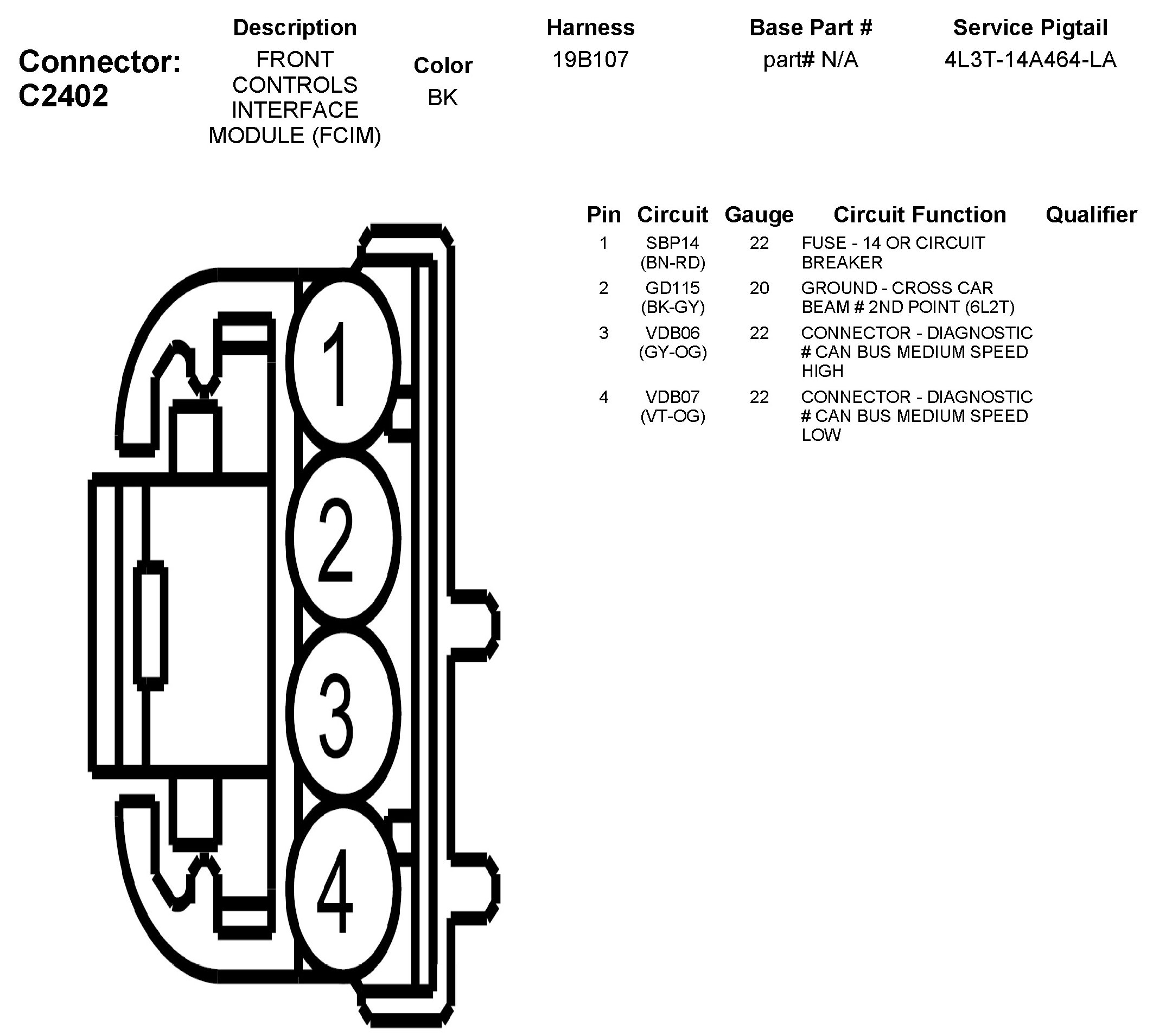 Connector: C2402

| Description | Color | Harness | Base Part # | Service Pigtail |
|---|---|---|---|---|
| FRONT CONTROLS INTERFACE MODULE (FCIM) | BK | 19B107 | part# N/A | 4L3T-14A464-LA |

1
2
3
4

| Pin | Circuit | Gauge | Circuit Function | Qualifier |
|---|---|---|---|---|
| 1 | SBP14 (BN-RD) | 22 | FUSE - 14 OR CIRCUIT BREAKER | |
| 2 | GD115 (BK-GY) | 20 | GROUND - CROSS CAR BEAM # 2ND POINT (6L2T) | |
| 3 | VDB06 (GY-OG) | 22 | CONNECTOR - DIAGNOSTIC # CAN BUS MEDIUM SPEED HIGH | |
| 4 | VDB07 (VT-OG) | 22 | CONNECTOR - DIAGNOSTIC # CAN BUS MEDIUM SPEED LOW | |