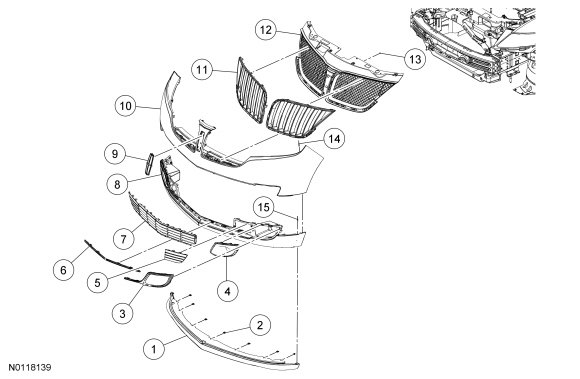 12
13
11
10
14
9
8
15
7
6
5
4
3
2
1
N0118139