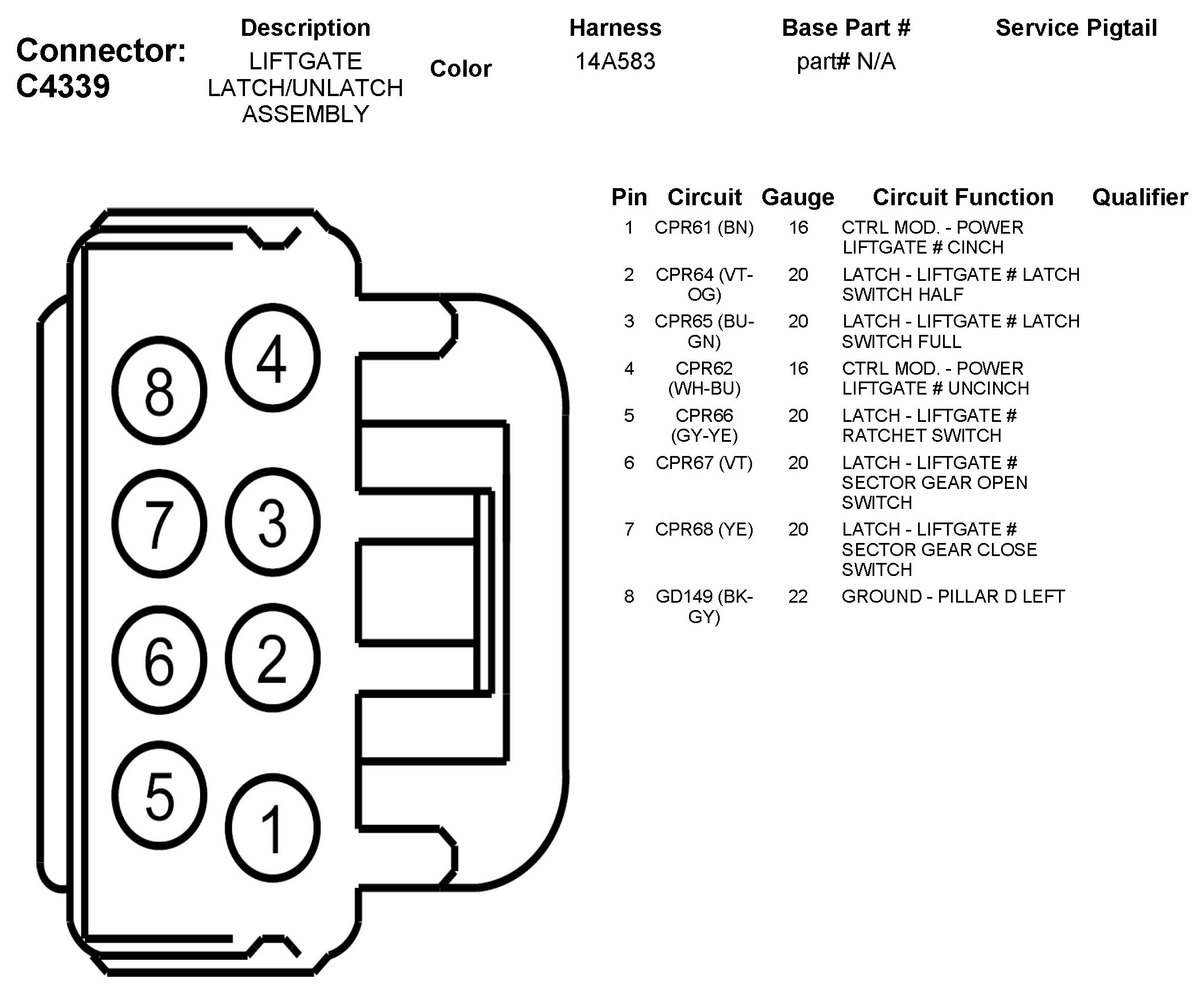 Connector: C4339

| Description | Color | Harness | Base Part # | Service Pigtail |
|---|---|---|---|---|
| LIFTGATE LATCH/UNLATCH ASSEMBLY | | 14A583 | part# N/A | |

8 4 7 3 6 2 5 1

| Pin | Circuit | Gauge | Circuit Function | Qualifier |
|---|---|---|---|---|
| 1 | CPR61 (BN) | 16 | CTRL MOD. - POWER LIFTGATE # CINCH | |
| 2 | CPR64 (VT-OG) | 20 | LATCH - LIFTGATE # LATCH SWITCH HALF | |
| 3 | CPR65 (BU-GN) | 20 | LATCH - LIFTGATE # LATCH SWITCH FULL | |
| 4 | CPR62 (WH-BU) | 16 | CTRL MOD. - POWER LIFTGATE # UNCINCH | |
| 5 | CPR66 (GY-YE) | 20 | LATCH - LIFTGATE # RATCHET SWITCH | |
| 6 | CPR67 (VT) | 20 | LATCH - LIFTGATE # SECTOR GEAR OPEN SWITCH | |
| 7 | CPR68 (YE) | 20 | LATCH - LIFTGATE # SECTOR GEAR CLOSE SWITCH | |
| 8 | GD149 (BK-GY) | 22 | GROUND - PILLAR D LEFT | |