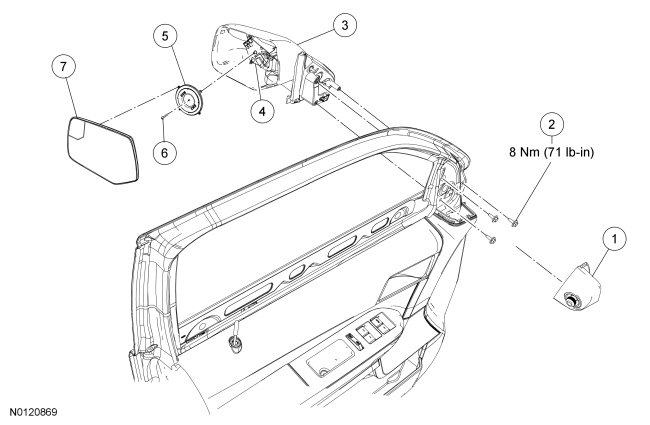 7

5

3

4

6

2

8 Nm (71 lb-in)

1

N0120869