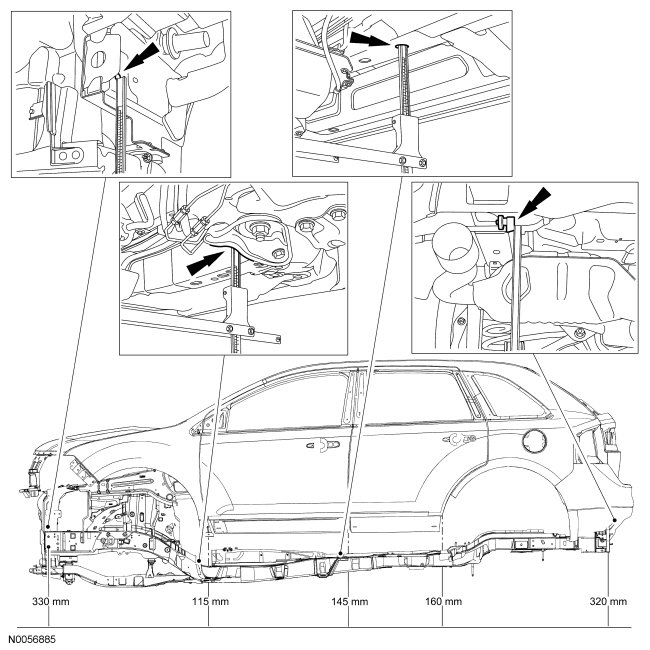 330 mm
115 mm
145 mm
160 mm
320 mm

N0056885