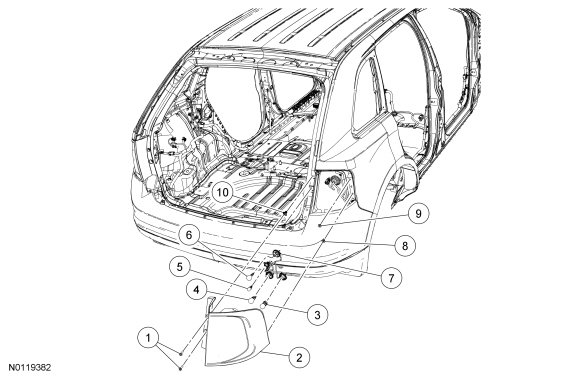 10
9
6
8
5
7
4
3
1
2
N0119382