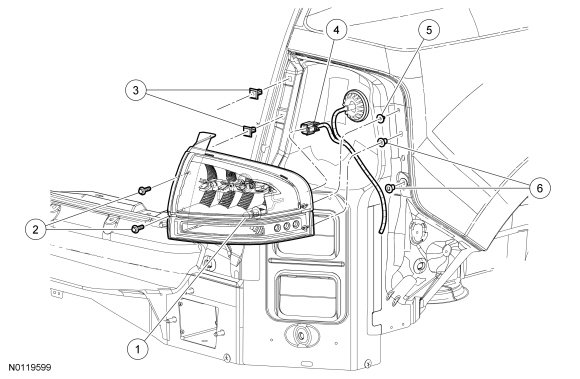 4
5
3
6
2
1
N0119599