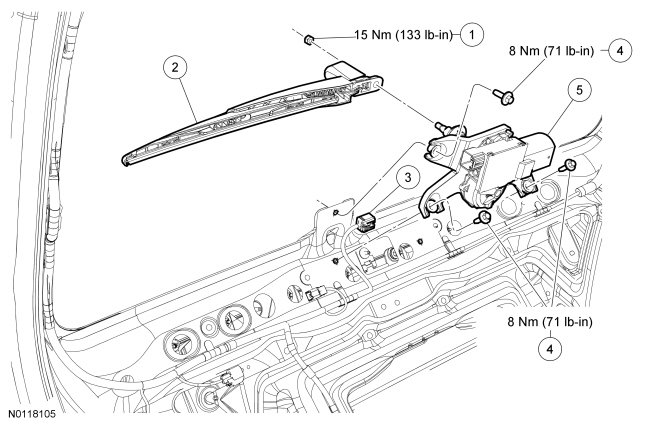 15 Nm (133 lb-in) 1

8 Nm (71 lb-in) 4

2

5

3

8 Nm (71 lb-in)

4

N0118105