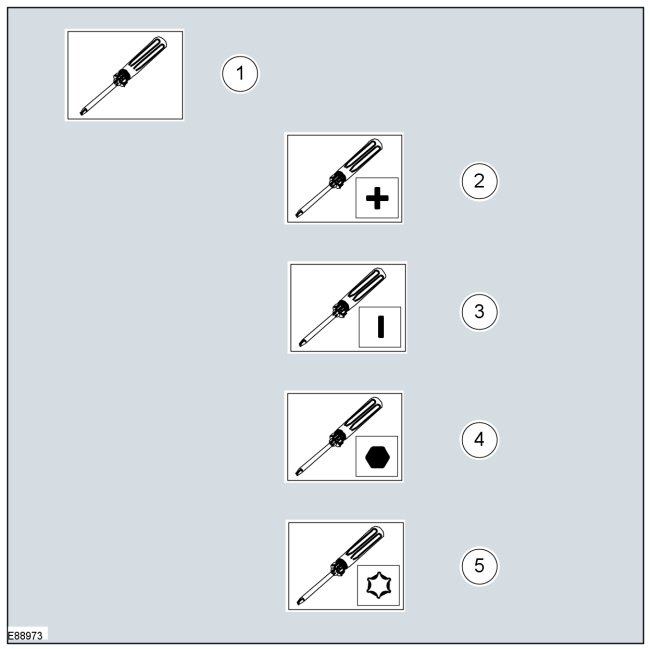 1

2

3

4

5

E88973