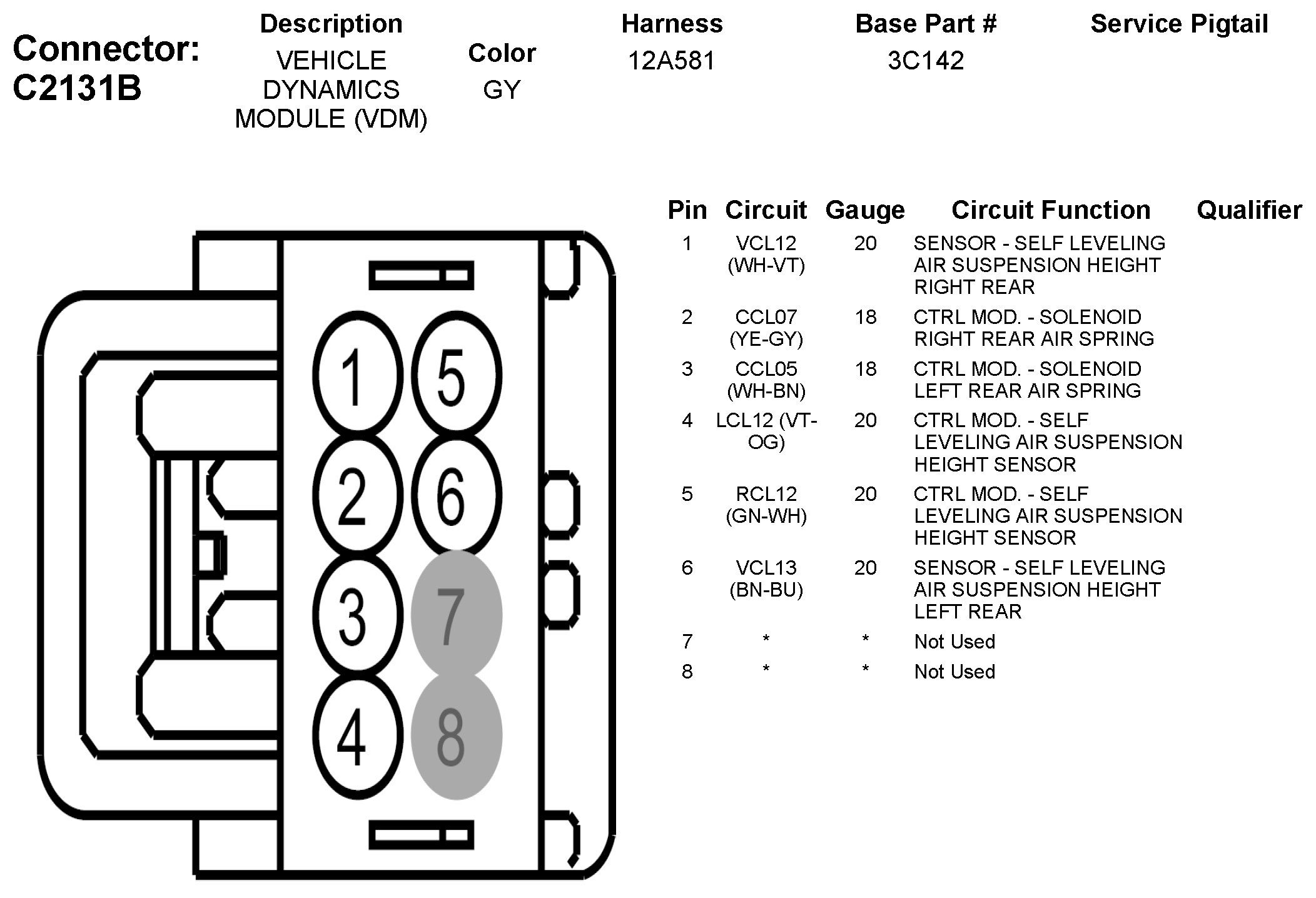 Connector: C2131B

| Description | Color | Harness | Base Part # | Service Pigtail |
|---|---|---|---|---|
| VEHICLE DYNAMICS MODULE (VDM) | GY | 12A581 | 3C142 | |

1 5 2 6 3 7 4 8

| Pin | Circuit | Gauge | Circuit Function | Qualifier |
|---|---|---|---|---|
| 1 | VCL12 (WH-VT) | 20 | SENSOR - SELF LEVELING AIR SUSPENSION HEIGHT RIGHT REAR | |
| 2 | CCL07 (YE-GY) | 18 | CTRL MOD. - SOLENOID RIGHT REAR AIR SPRING | |
| 3 | CCL05 (WH-BN) | 18 | CTRL MOD. - SOLENOID LEFT REAR AIR SPRING | |
| 4 | LCL12 (VT-OG) | 20 | CTRL MOD. - SELF LEVELING AIR SUSPENSION HEIGHT SENSOR | |
| 5 | RCL12 (GN-WH) | 20 | CTRL MOD. - SELF LEVELING AIR SUSPENSION HEIGHT SENSOR | |
| 6 | VCL13 (BN-BU) | 20 | SENSOR - SELF LEVELING AIR SUSPENSION HEIGHT LEFT REAR | |
| 7 | * | * | Not Used | |
| 8 | * | * | Not Used | |