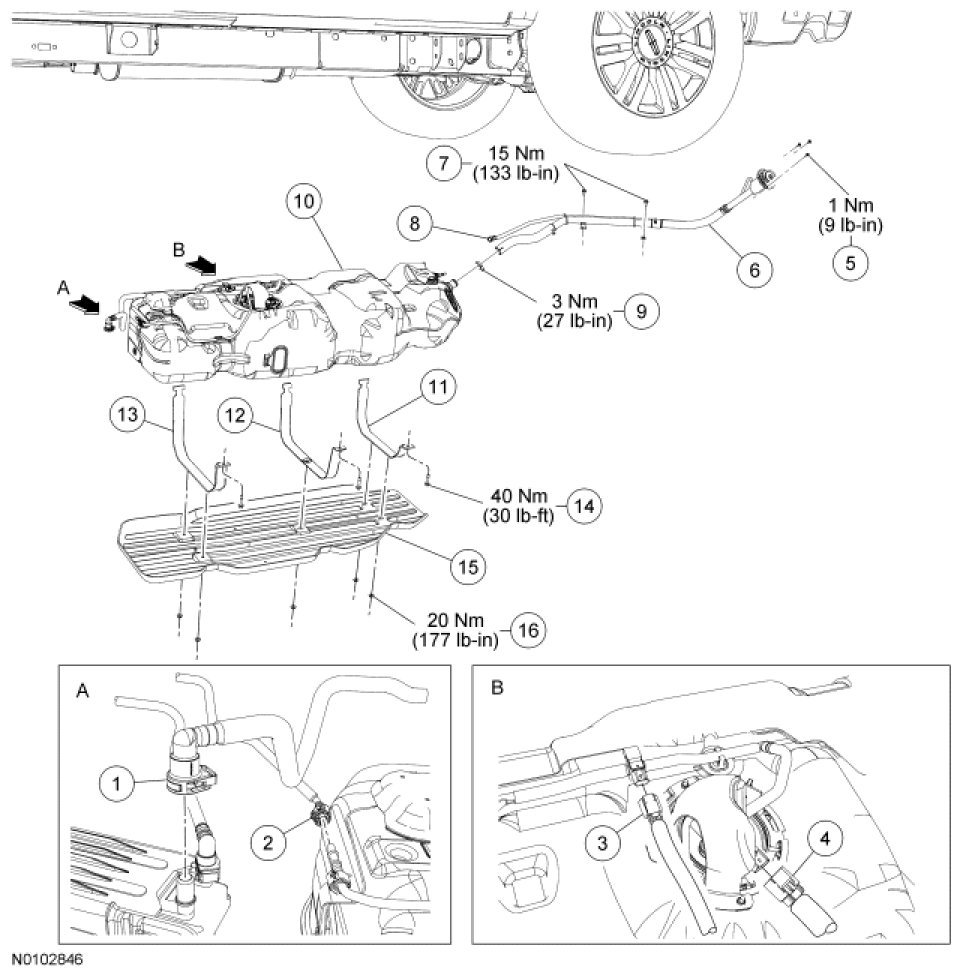 7
15 Nm
(133 lb-in)

1 Nm
(9 lb-in)
5

10

8

6

B

A

3 Nm
(27 lb-in)
9

13

12

11

40 Nm
(30 lb-ft)
14

15

20 Nm
(177 lb-in)
16

A

1

2

B

3

4

N0102846