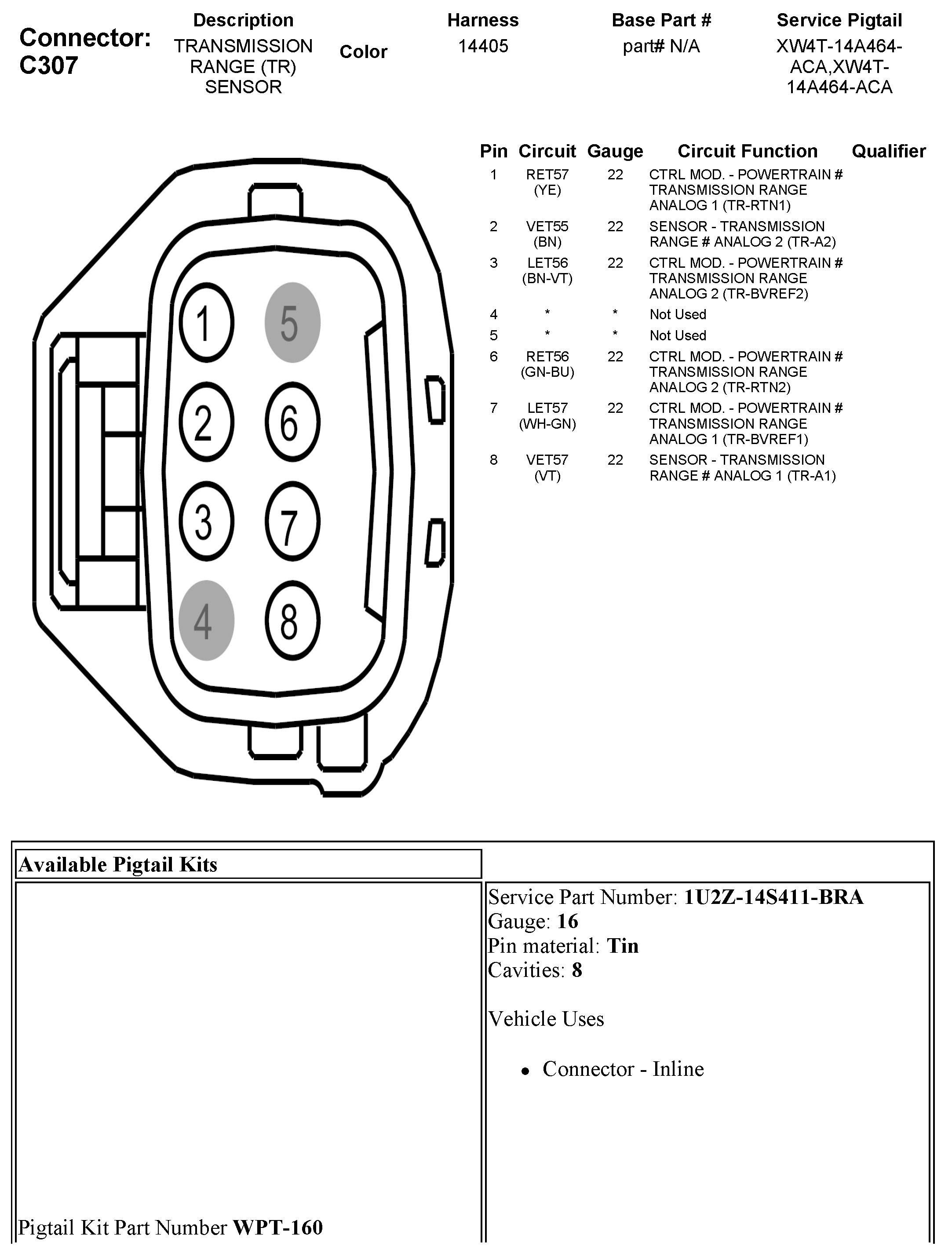 Connector: C307

| Description | Color | Harness | Base Part # | Service Pigtail |
|---|---|---|---|---|
| TRANSMISSION RANGE (TR) SENSOR | | 14405 | part# N/A | XW4T-14A464-ACA,XW4T-14A464-ACA |

1 5 2 6 3 7 4 8

| Pin | Circuit | Gauge | Circuit Function | Qualifier |
|---|---|---|---|---|
| 1 | RET57 (YE) | 22 | CTRL MOD. - POWERTRAIN # TRANSMISSION RANGE ANALOG 1 (TR-RTN1) | |
| 2 | VET55 (BN) | 22 | SENSOR - TRANSMISSION RANGE # ANALOG 2 (TR-A2) | |
| 3 | LET56 (BN-VT) | 22 | CTRL MOD. - POWERTRAIN # TRANSMISSION RANGE ANALOG 2 (TR-BVREF2) | |
| 4 | * | * | Not Used | |
| 5 | * | * | Not Used | |
| 6 | RET56 (GN-BU) | 22 | CTRL MOD. - POWERTRAIN # TRANSMISSION RANGE ANALOG 2 (TR-RTN2) | |
| 7 | LET57 (WH-GN) | 22 | CTRL MOD. - POWERTRAIN # TRANSMISSION RANGE ANALOG 1 (TR-BVREF1) | |
| 8 | VET57 (VT) | 22 | SENSOR - TRANSMISSION RANGE # ANALOG 1 (TR-A1) | |

Available Pigtail Kits

Pigtail Kit Part Number **WPT-160**

Service Part Number: **1U2Z-14S411-BRA**
Gauge: **16**
Pin material: **Tin**
Cavities: **8**

Vehicle Uses

• Connector - Inline