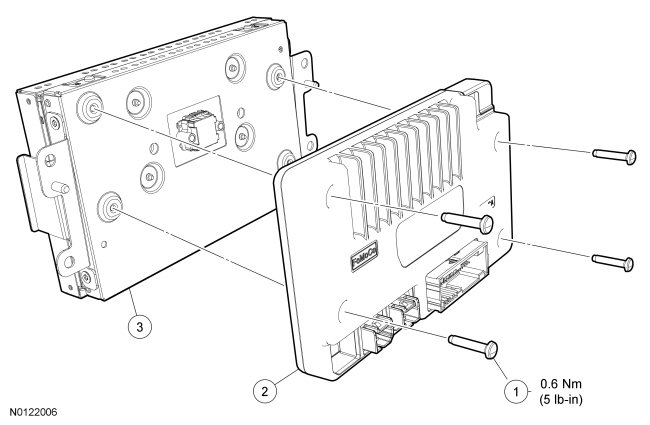 FoMoCo

3

2

1

0.6 Nm
(5 lb-in)

N0122006