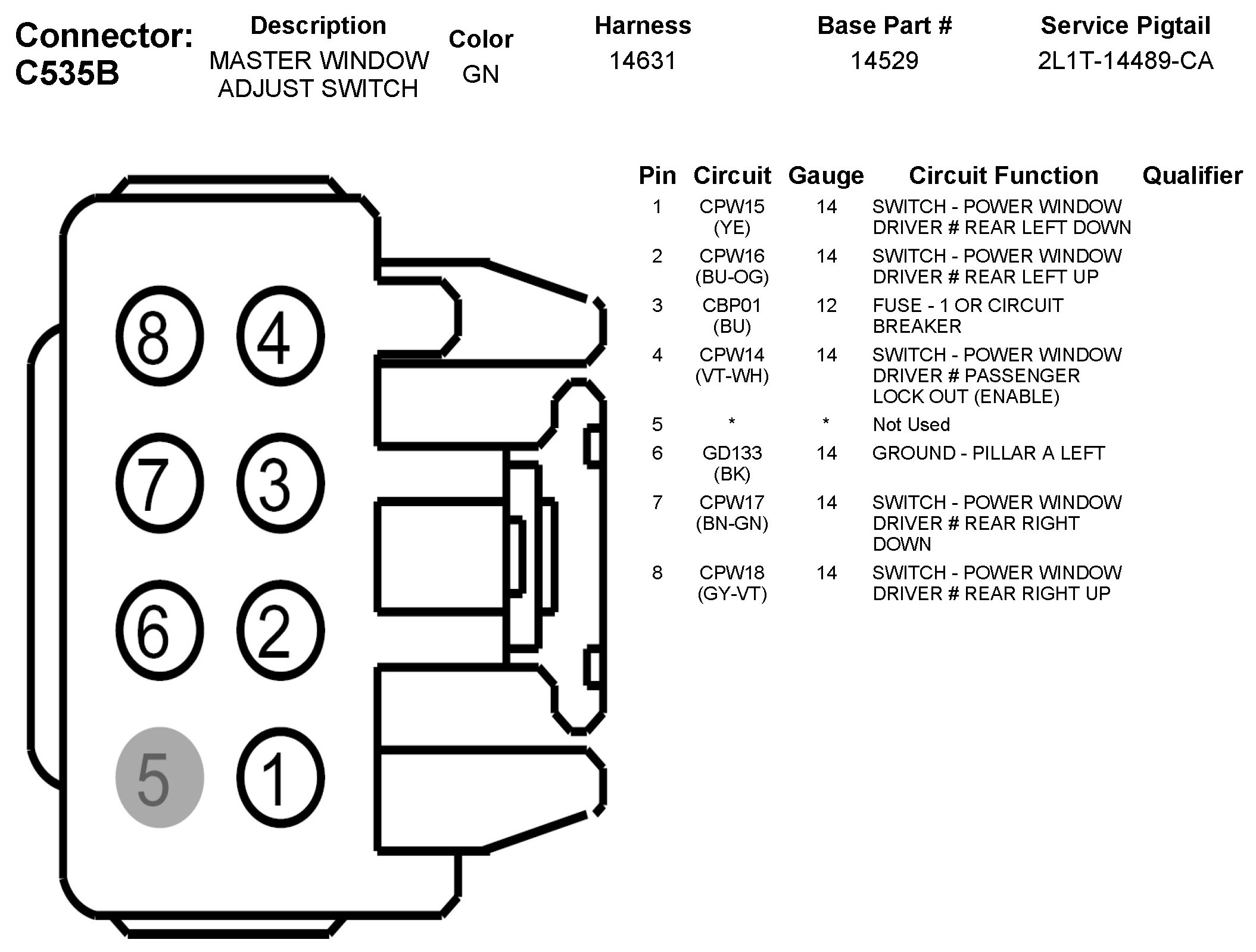 Connector: C535B

| Description | Color | Harness | Base Part # | Service Pigtail |
|---|---|---|---|---|
| MASTER WINDOW ADJUST SWITCH | GN | 14631 | 14529 | 2L1T-14489-CA |

8 4
7 3
6 2
5 1

| Pin | Circuit | Gauge | Circuit Function | Qualifier |
|---|---|---|---|---|
| 1 | CPW15 (YE) | 14 | SWITCH - POWER WINDOW DRIVER # REAR LEFT DOWN | |
| 2 | CPW16 (BU-OG) | 14 | SWITCH - POWER WINDOW DRIVER # REAR LEFT UP | |
| 3 | CBP01 (BU) | 12 | FUSE - 1 OR CIRCUIT BREAKER | |
| 4 | CPW14 (VT-WH) | 14 | SWITCH - POWER WINDOW DRIVER # PASSENGER LOCK OUT (ENABLE) | |
| 5 | * | * | Not Used | |
| 6 | GD133 (BK) | 14 | GROUND - PILLAR A LEFT | |
| 7 | CPW17 (BN-GN) | 14 | SWITCH - POWER WINDOW DRIVER # REAR RIGHT DOWN | |
| 8 | CPW18 (GY-VT) | 14 | SWITCH - POWER WINDOW DRIVER # REAR RIGHT UP | |