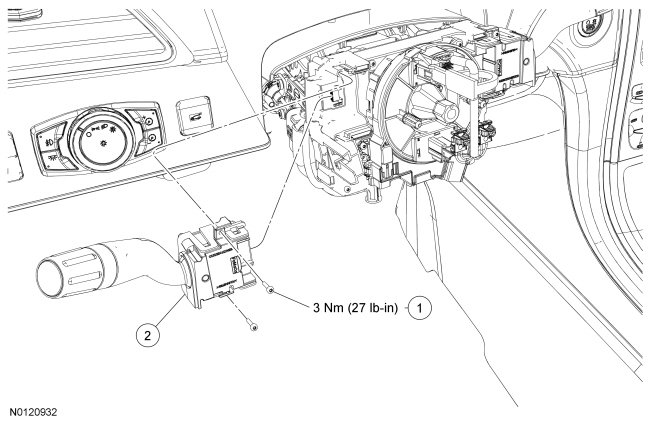 3 Nm (27 lb-in)
1
2
N0120932