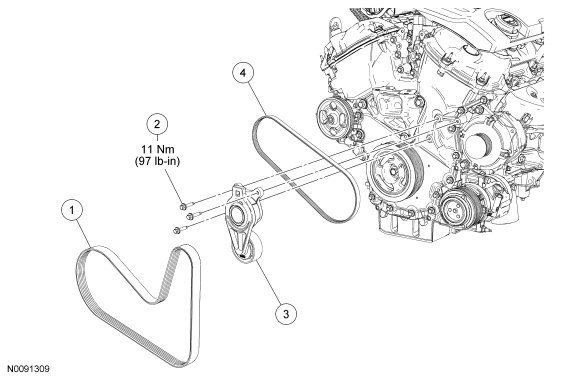 4

2
11 Nm
(97 lb-in)

1

3

N0091309