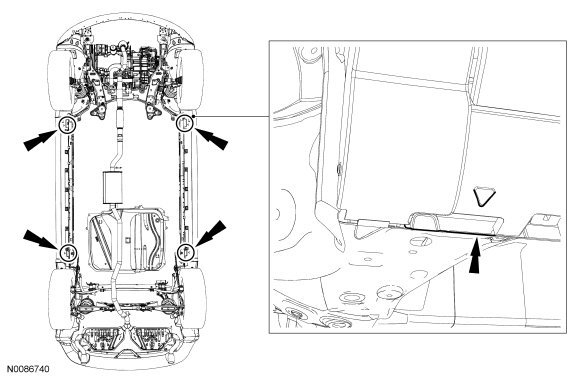 N0086740