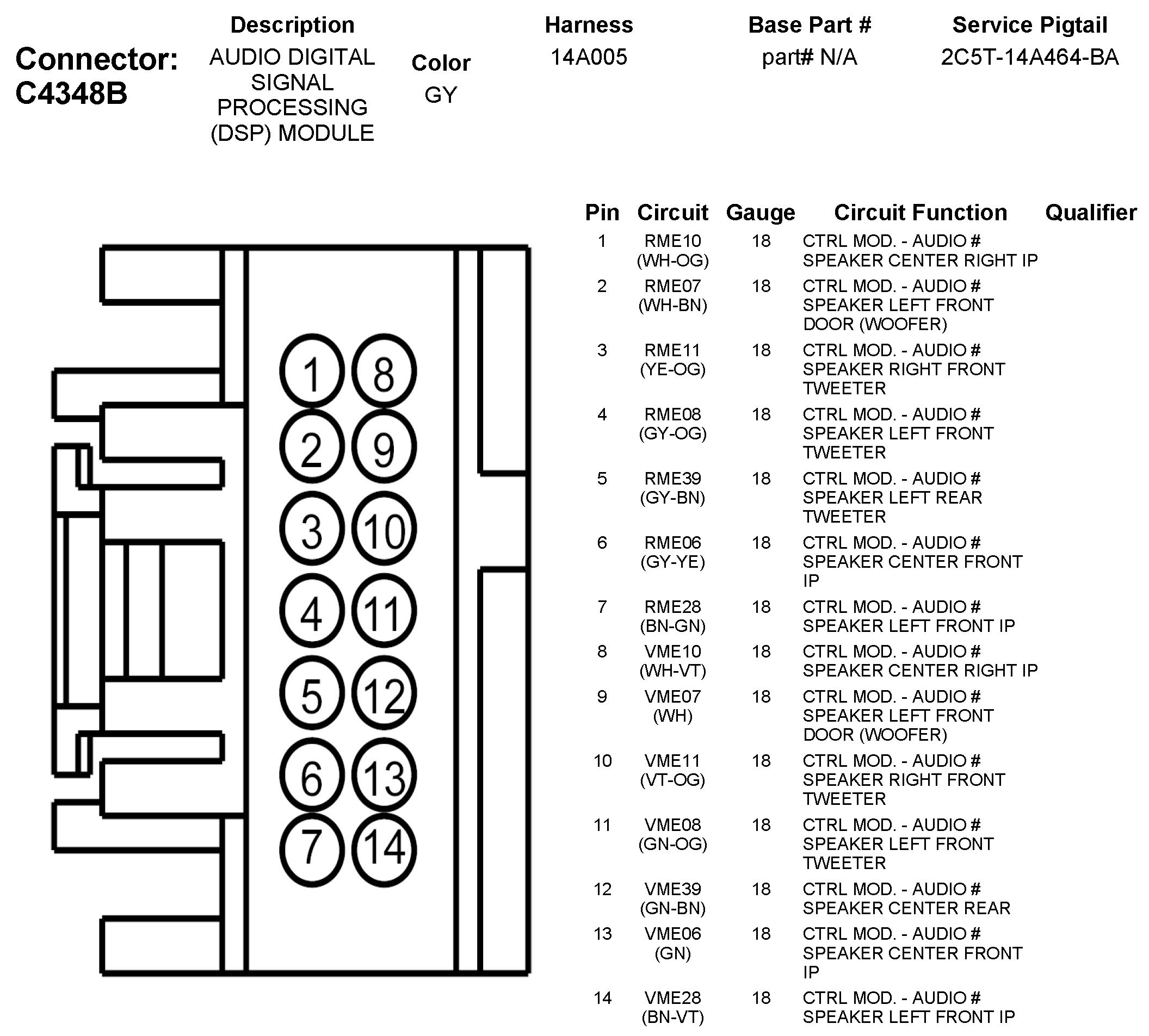 Connector: C4348B

| Description | Color | Harness | Base Part # | Service Pigtail |
|---|---|---|---|---|
| AUDIO DIGITAL SIGNAL PROCESSING (DSP) MODULE | GY | 14A005 | part# N/A | 2C5T-14A464-BA |

1 8
2 9
3 10
4 11
5 12
6 13
7 14

| Pin | Circuit | Gauge | Circuit Function | Qualifier |
|---|---|---|---|---|
| 1 | RME10 (WH-OG) | 18 | CTRL MOD. - AUDIO # SPEAKER CENTER RIGHT IP | |
| 2 | RME07 (WH-BN) | 18 | CTRL MOD. - AUDIO # SPEAKER LEFT FRONT DOOR (WOOFER) | |
| 3 | RME11 (YE-OG) | 18 | CTRL MOD. - AUDIO # SPEAKER RIGHT FRONT TWEETER | |
| 4 | RME08 (GY-OG) | 18 | CTRL MOD. - AUDIO # SPEAKER LEFT FRONT TWEETER | |
| 5 | RME39 (GY-BN) | 18 | CTRL MOD. - AUDIO # SPEAKER LEFT REAR TWEETER | |
| 6 | RME06 (GY-YE) | 18 | CTRL MOD. - AUDIO # SPEAKER CENTER FRONT IP | |
| 7 | RME28 (BN-GN) | 18 | CTRL MOD. - AUDIO # SPEAKER LEFT FRONT IP | |
| 8 | VME10 (WH-VT) | 18 | CTRL MOD. - AUDIO # SPEAKER CENTER RIGHT IP | |
| 9 | VME07 (WH) | 18 | CTRL MOD. - AUDIO # SPEAKER LEFT FRONT DOOR (WOOFER) | |
| 10 | VME11 (VT-OG) | 18 | CTRL MOD. - AUDIO # SPEAKER RIGHT FRONT TWEETER | |
| 11 | VME08 (GN-OG) | 18 | CTRL MOD. - AUDIO # SPEAKER LEFT FRONT TWEETER | |
| 12 | VME39 (GN-BN) | 18 | CTRL MOD. - AUDIO # SPEAKER CENTER REAR | |
| 13 | VME06 (GN) | 18 | CTRL MOD. - AUDIO # SPEAKER CENTER FRONT IP | |
| 14 | VME28 (BN-VT) | 18 | CTRL MOD. - AUDIO # SPEAKER LEFT FRONT IP | |