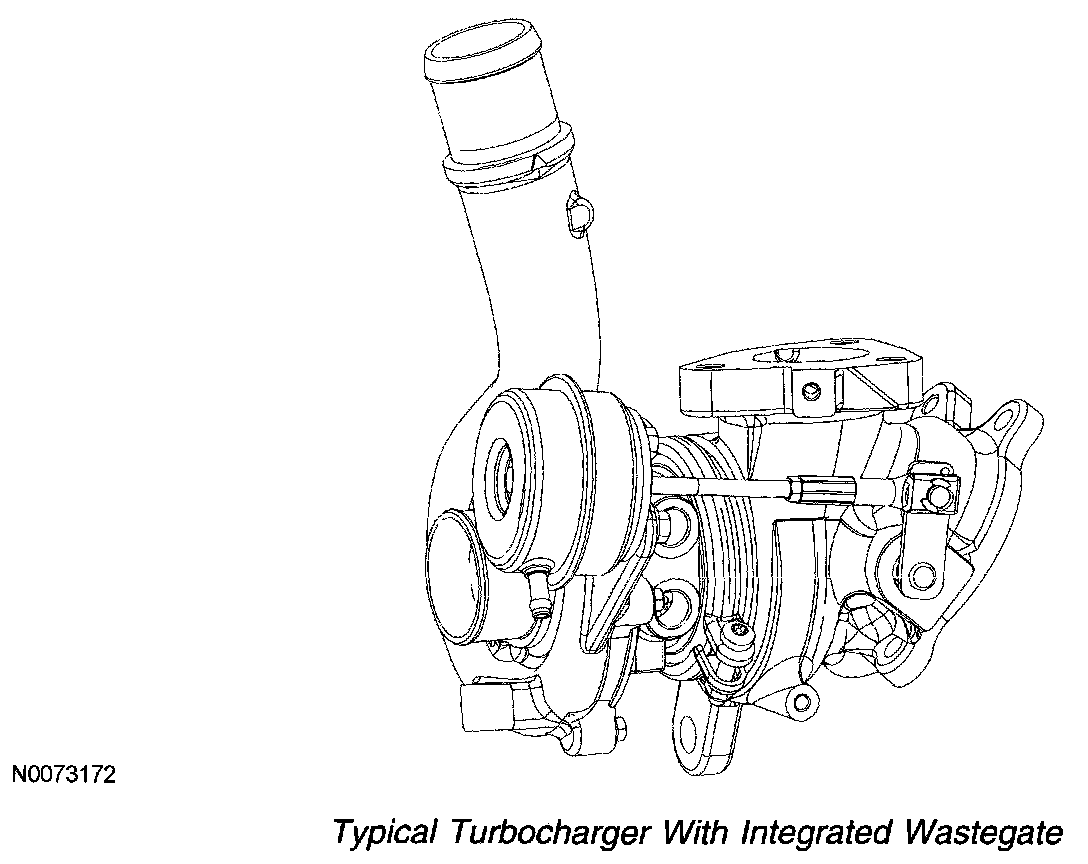 N0073172

Typical Turbocharger With Integrated Wastegate