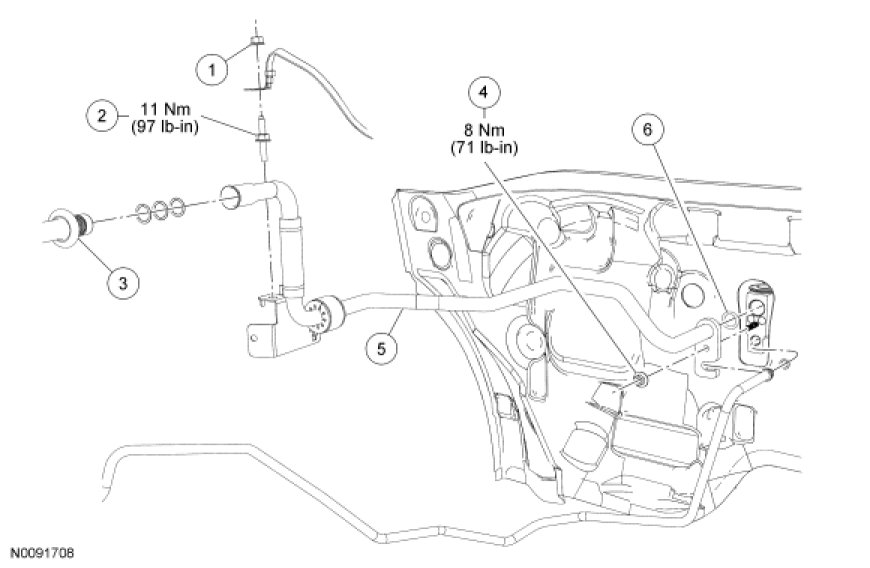 1

2 11 Nm (97 lb-in)

4 8 Nm (71 lb-in)

6

3

5

N0091708