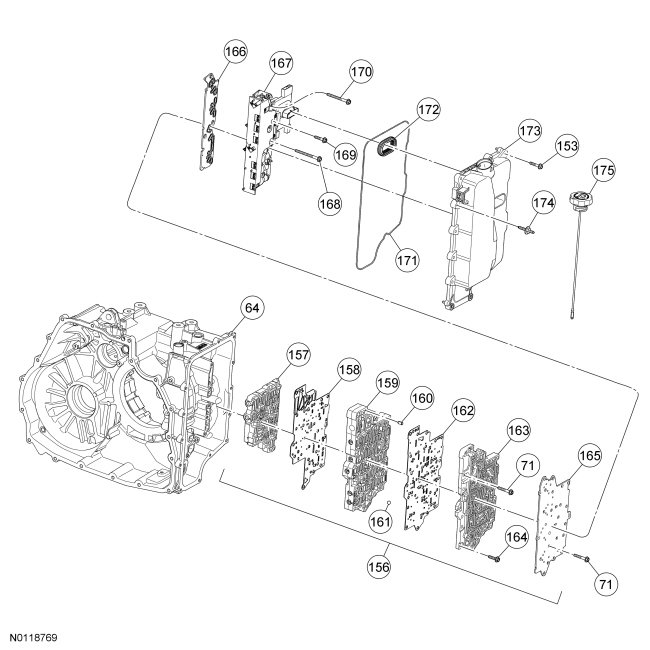 166
167
170
172
173
153
175
169
168
174
171
64
157
158
159
160
162
163
71
165
161
164
156
71
N0118769