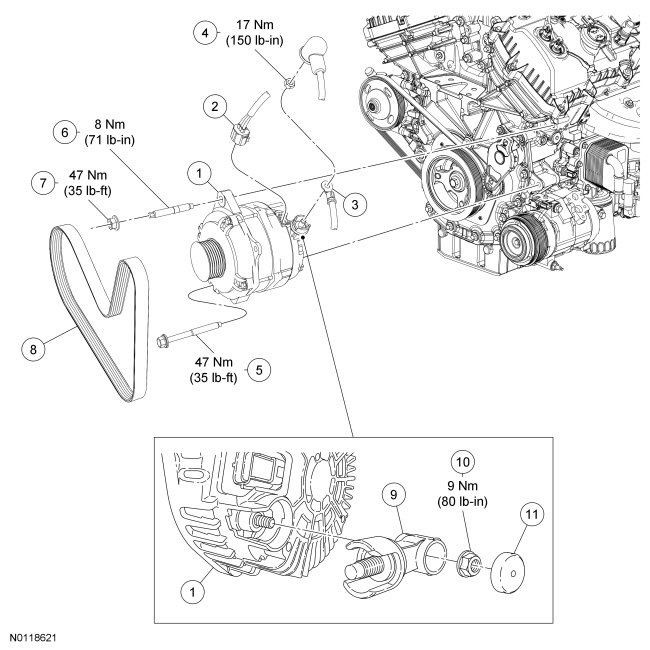 4 17 Nm (150 lb-in)

2

6 8 Nm (71 lb-in)

7 47 Nm (35 lb-ft)

1

3

8

47 Nm (35 lb-ft) 5

10 9 Nm (80 lb-in)

9

11

1

N0118621