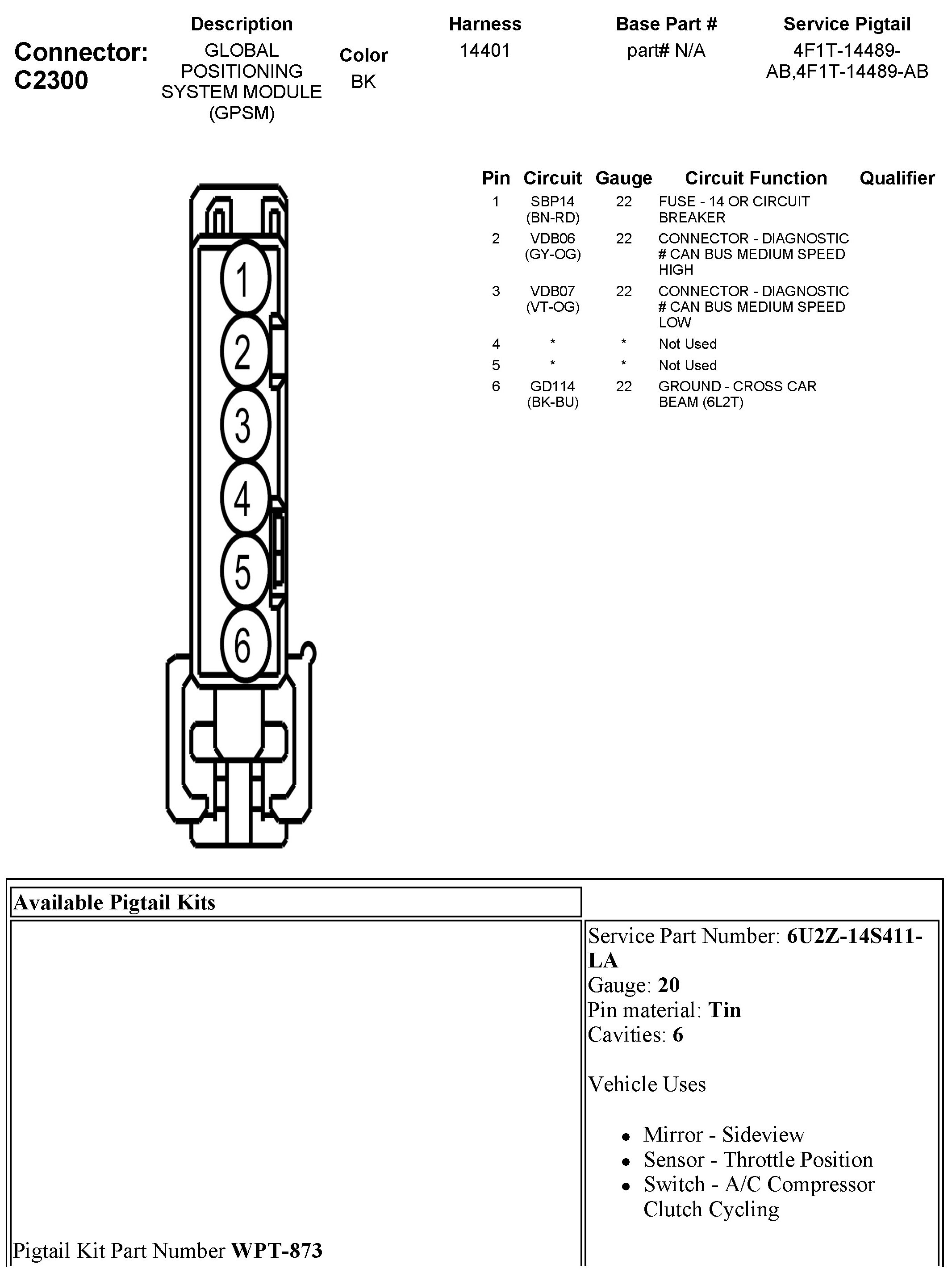 Connector: C2300

| Description | Color | Harness | Base Part # | Service Pigtail |
|---|---|---|---|---|
| GLOBAL POSITIONING SYSTEM MODULE (GPSM) | BK | 14401 | part# N/A | 4F1T-14489-AB,4F1T-14489-AB |

1
2
3
4
5
6

| Pin | Circuit | Gauge | Circuit Function | Qualifier |
|---|---|---|---|---|
| 1 | SBP14 (BN-RD) | 22 | FUSE - 14 OR CIRCUIT BREAKER | |
| 2 | VDB06 (GY-OG) | 22 | CONNECTOR - DIAGNOSTIC # CAN BUS MEDIUM SPEED HIGH | |
| 3 | VDB07 (VT-OG) | 22 | CONNECTOR - DIAGNOSTIC # CAN BUS MEDIUM SPEED LOW | |
| 4 | * | * | Not Used | |
| 5 | * | * | Not Used | |
| 6 | GD114 (BK-BU) | 22 | GROUND - CROSS CAR BEAM (6L2T) | |

Available Pigtail Kits

Pigtail Kit Part Number **WPT-873**

Service Part Number: **6U2Z-14S411-LA**
Gauge: **20**
Pin material: **Tin**
Cavities: **6**

Vehicle Uses

- Mirror - Sideview
- Sensor - Throttle Position
- Switch - A/C Compressor Clutch Cycling