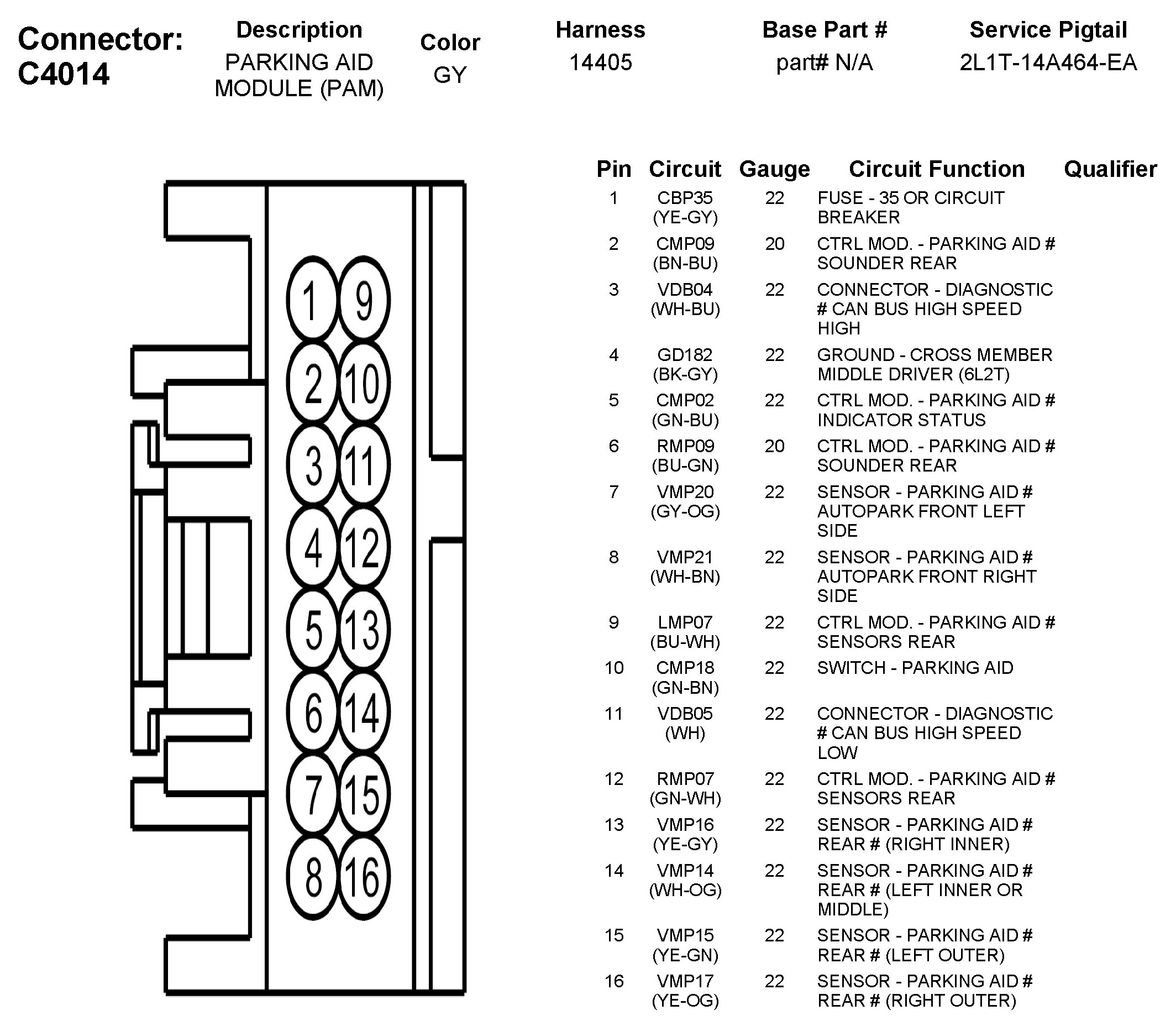 Connector: C4014

| Description | Color | Harness | Base Part # | Service Pigtail |
|---|---|---|---|---|
| PARKING AID MODULE (PAM) | GY | 14405 | part# N/A | 2L1T-14A464-EA |

1 9
2 10
3 11
4 12
5 13
6 14
7 15
8 16

| Pin | Circuit | Gauge | Circuit Function | Qualifier |
|---|---|---|---|---|
| 1 | CBP35 (YE-GY) | 22 | FUSE - 35 OR CIRCUIT BREAKER | |
| 2 | CMP09 (BN-BU) | 20 | CTRL MOD. - PARKING AID # SOUNDER REAR | |
| 3 | VDB04 (WH-BU) | 22 | CONNECTOR - DIAGNOSTIC # CAN BUS HIGH SPEED HIGH | |
| 4 | GD182 (BK-GY) | 22 | GROUND - CROSS MEMBER MIDDLE DRIVER (6L2T) | |
| 5 | CMP02 (GN-BU) | 22 | CTRL MOD. - PARKING AID # INDICATOR STATUS | |
| 6 | RMP09 (BU-GN) | 20 | CTRL MOD. - PARKING AID # SOUNDER REAR | |
| 7 | VMP20 (GY-OG) | 22 | SENSOR - PARKING AID # AUTOPARK FRONT LEFT SIDE | |
| 8 | VMP21 (WH-BN) | 22 | SENSOR - PARKING AID # AUTOPARK FRONT RIGHT SIDE | |
| 9 | LMP07 (BU-WH) | 22 | CTRL MOD. - PARKING AID # SENSORS REAR | |
| 10 | CMP18 (GN-BN) | 22 | SWITCH - PARKING AID | |
| 11 | VDB05 (WH) | 22 | CONNECTOR - DIAGNOSTIC # CAN BUS HIGH SPEED LOW | |
| 12 | RMP07 (GN-WH) | 22 | CTRL MOD. - PARKING AID # SENSORS REAR | |
| 13 | VMP16 (YE-GY) | 22 | SENSOR - PARKING AID # REAR # (RIGHT INNER) | |
| 14 | VMP14 (WH-OG) | 22 | SENSOR - PARKING AID # REAR # (LEFT INNER OR MIDDLE) | |
| 15 | VMP15 (YE-GN) | 22 | SENSOR - PARKING AID # REAR # (LEFT OUTER) | |
| 16 | VMP17 (YE-OG) | 22 | SENSOR - PARKING AID # REAR # (RIGHT OUTER) | |