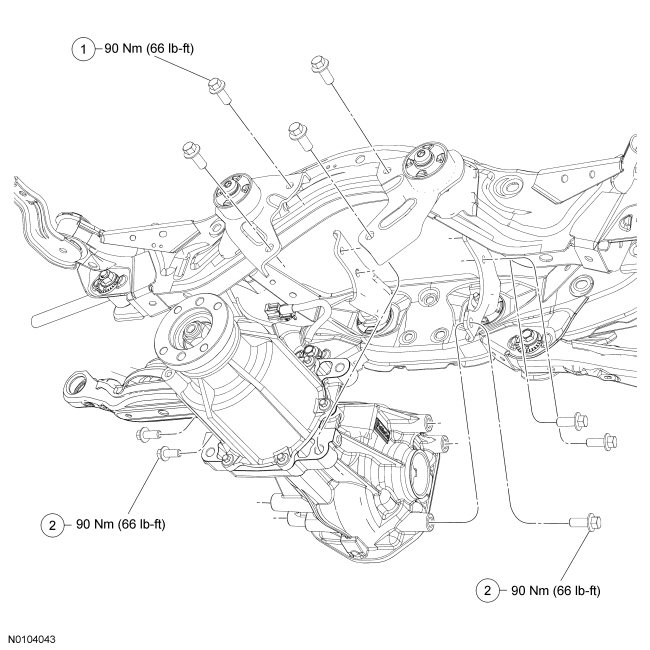 1 90 Nm (66 lb-ft)

2 90 Nm (66 lb-ft)

2 90 Nm (66 lb-ft)

N0104043