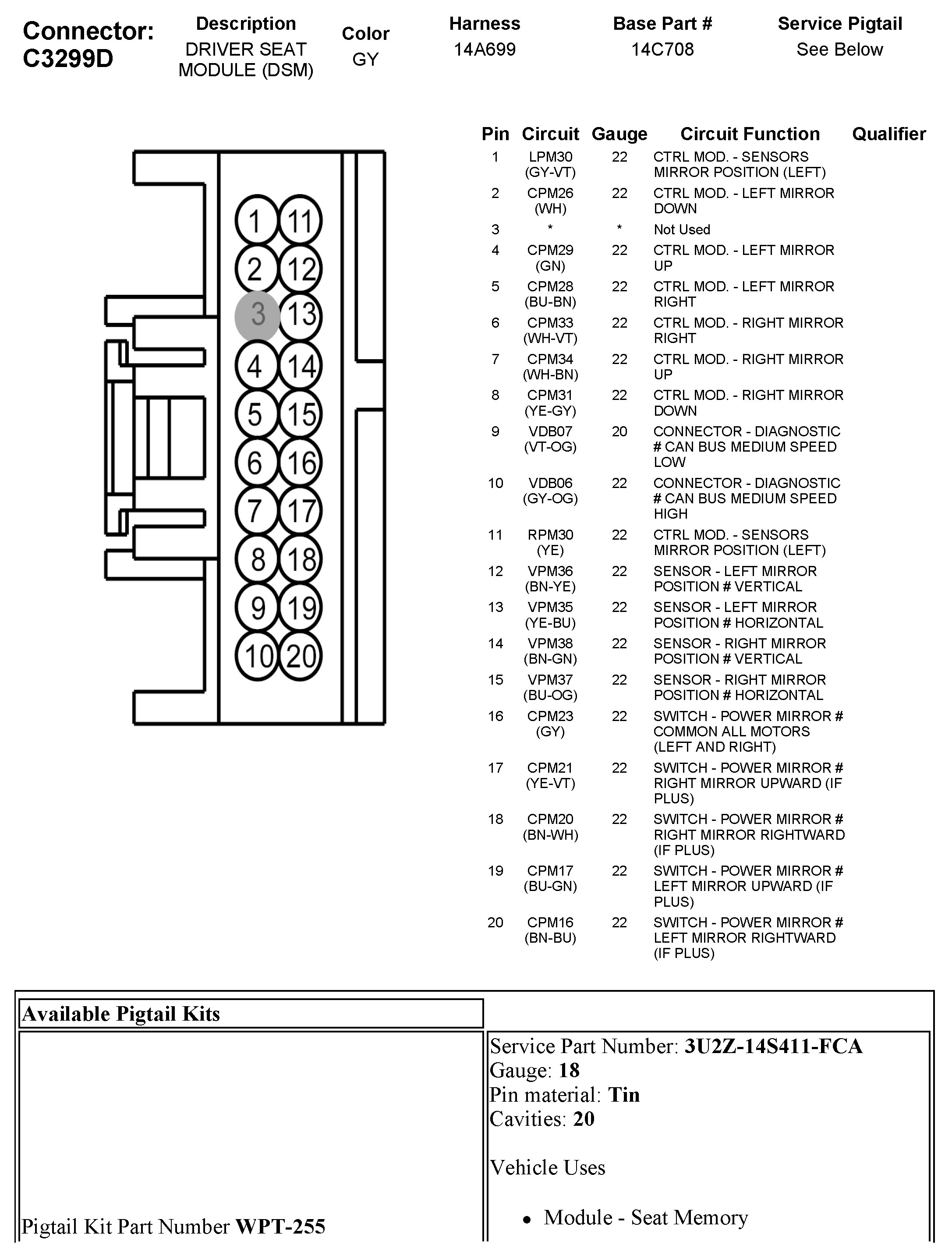 Connector: C3299D

| Description | Color | Harness | Base Part # | Service Pigtail |
|---|---|---|---|---|
| DRIVER SEAT MODULE (DSM) | GY | 14A699 | 14C708 | See Below |

1 11
2 12
3 13
4 14
5 15
6 16
7 17
8 18
9 19
10 20

| Pin | Circuit | Gauge | Circuit Function | Qualifier |
|---|---|---|---|---|
| 1 | LPM30 (GY-VT) | 22 | CTRL MOD. - SENSORS MIRROR POSITION (LEFT) | |
| 2 | CPM26 (WH) | 22 | CTRL MOD. - LEFT MIRROR DOWN | |
| 3 | * | * | Not Used | |
| 4 | CPM29 (GN) | 22 | CTRL MOD. - LEFT MIRROR UP | |
| 5 | CPM28 (BU-BN) | 22 | CTRL MOD. - LEFT MIRROR RIGHT | |
| 6 | CPM33 (WH-VT) | 22 | CTRL MOD. - RIGHT MIRROR RIGHT | |
| 7 | CPM34 (WH-BN) | 22 | CTRL MOD. - RIGHT MIRROR UP | |
| 8 | CPM31 (YE-GY) | 22 | CTRL MOD. - RIGHT MIRROR DOWN | |
| 9 | VDB07 (VT-OG) | 20 | CONNECTOR - DIAGNOSTIC # CAN BUS MEDIUM SPEED LOW | |
| 10 | VDB06 (GY-OG) | 22 | CONNECTOR - DIAGNOSTIC # CAN BUS MEDIUM SPEED HIGH | |
| 11 | RPM30 (YE) | 22 | CTRL MOD. - SENSORS MIRROR POSITION (LEFT) | |
| 12 | VPM36 (BN-YE) | 22 | SENSOR - LEFT MIRROR POSITION # VERTICAL | |
| 13 | VPM35 (YE-BU) | 22 | SENSOR - LEFT MIRROR POSITION # HORIZONTAL | |
| 14 | VPM38 (BN-GN) | 22 | SENSOR - RIGHT MIRROR POSITION # VERTICAL | |
| 15 | VPM37 (BU-OG) | 22 | SENSOR - RIGHT MIRROR POSITION # HORIZONTAL | |
| 16 | CPM23 (GY) | 22 | SWITCH - POWER MIRROR # COMMON ALL MOTORS (LEFT AND RIGHT) | |
| 17 | CPM21 (YE-VT) | 22 | SWITCH - POWER MIRROR # RIGHT MIRROR UPWARD (IF PLUS) | |
| 18 | CPM20 (BN-WH) | 22 | SWITCH - POWER MIRROR # RIGHT MIRROR RIGHTWARD (IF PLUS) | |
| 19 | CPM17 (BU-GN) | 22 | SWITCH - POWER MIRROR # LEFT MIRROR UPWARD (IF PLUS) | |
| 20 | CPM16 (BN-BU) | 22 | SWITCH - POWER MIRROR # LEFT MIRROR RIGHTWARD (IF PLUS) | |

Available Pigtail Kits

Pigtail Kit Part Number WPT-255

Service Part Number: 3U2Z-14S411-FCA
Gauge: 18
Pin material: Tin
Cavities: 20

Vehicle Uses

• Module - Seat Memory