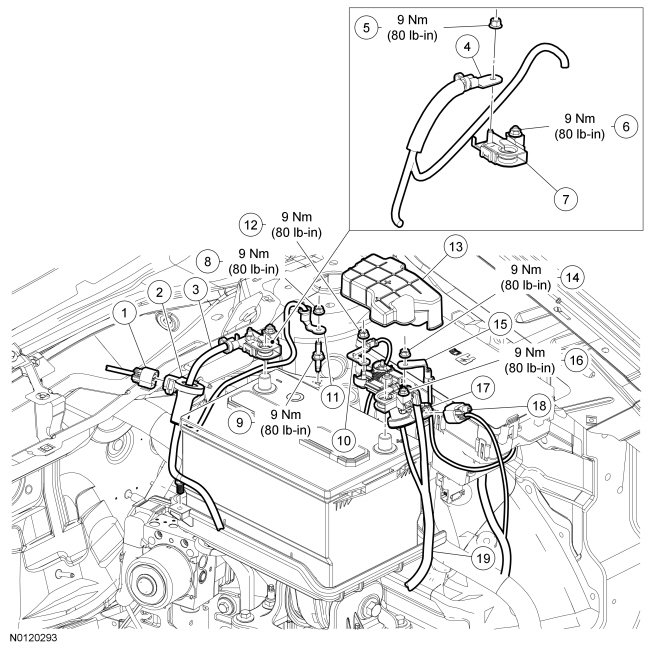 5
9 Nm
(80 lb-in)
4
9 Nm
(80 lb-in)
6
7
12
9 Nm
(80 lb-in)
8
9 Nm
(80 lb-in)
13
9 Nm
(80 lb-in)
14
1
2
3
15
9 Nm
(80 lb-in)
16
11
17
18
9
9 Nm
(80 lb-in)
10
19
N0120293