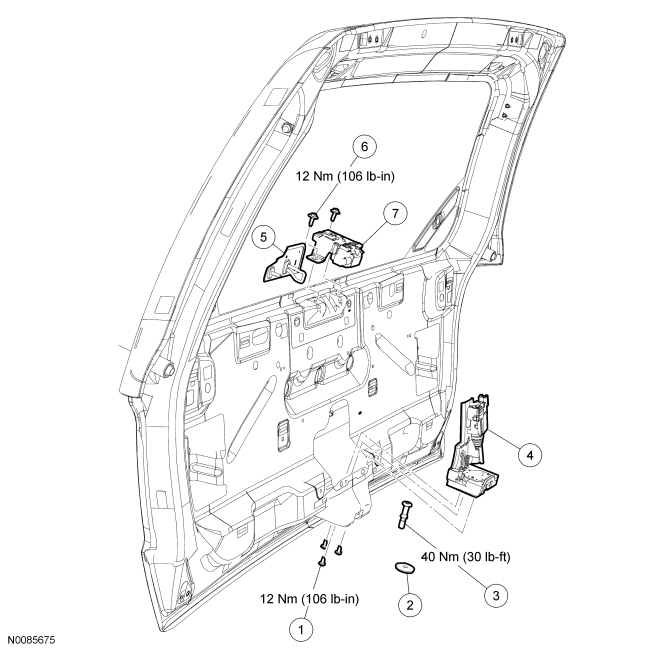 6

12 Nm (106 lb-in)

7

5

4

40 Nm (30 lb-ft)

3

2

12 Nm (106 lb-in)

1

N0085675