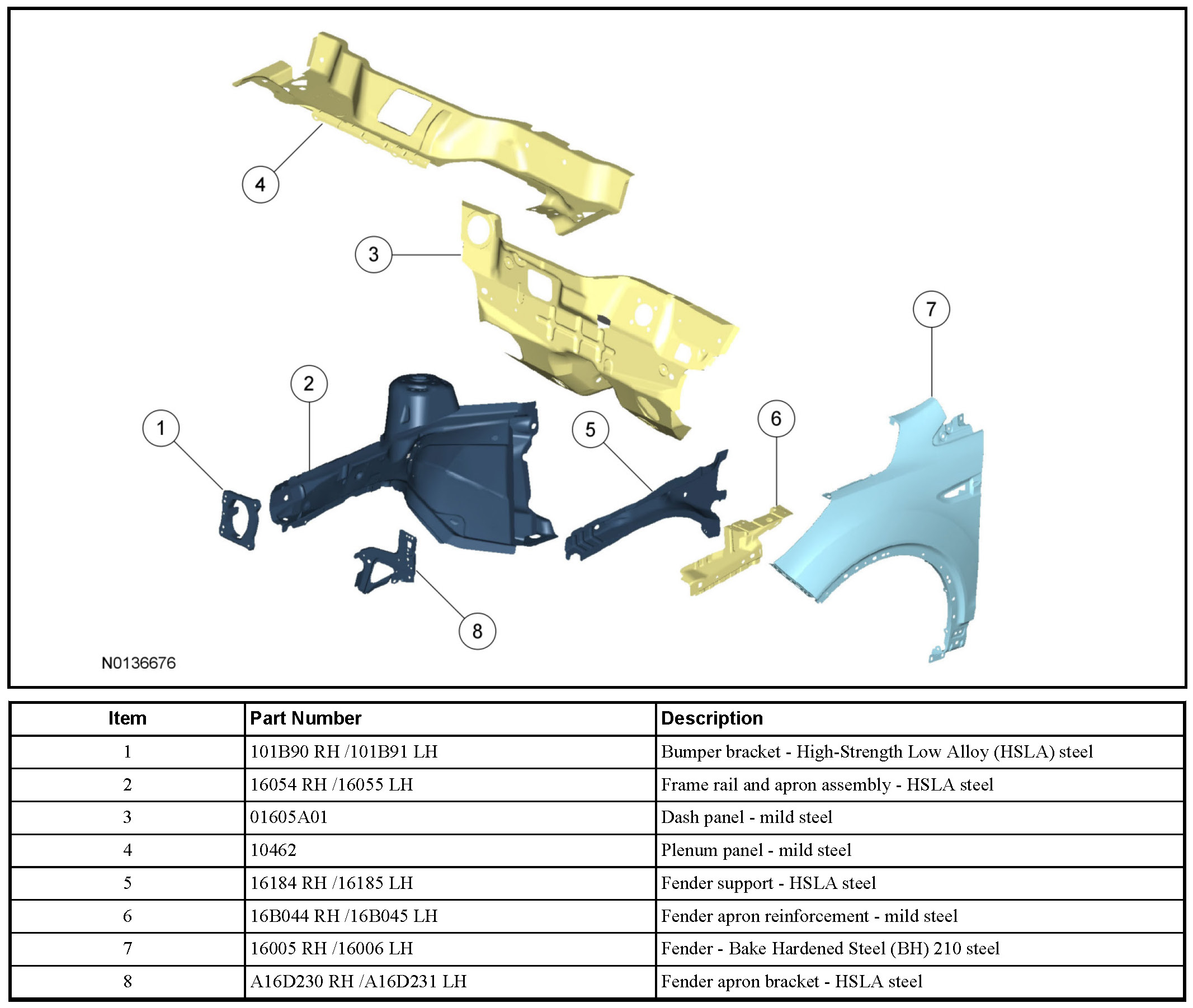 4
3
7
2
1
5
6
8
N0136676

| Item | Part Number | Description |
|---|---|---|
| 1 | 101B90 RH /101B91 LH | Bumper bracket - High-Strength Low Alloy (HSLA) steel |
| 2 | 16054 RH /16055 LH | Frame rail and apron assembly - HSLA steel |
| 3 | 01605A01 | Dash panel - mild steel |
| 4 | 10462 | Plenum panel - mild steel |
| 5 | 16184 RH /16185 LH | Fender support - HSLA steel |
| 6 | 16B044 RH /16B045 LH | Fender apron reinforcement - mild steel |
| 7 | 16005 RH /16006 LH | Fender - Bake Hardened Steel (BH) 210 steel |
| 8 | A16D230 RH /A16D231 LH | Fender apron bracket - HSLA steel |