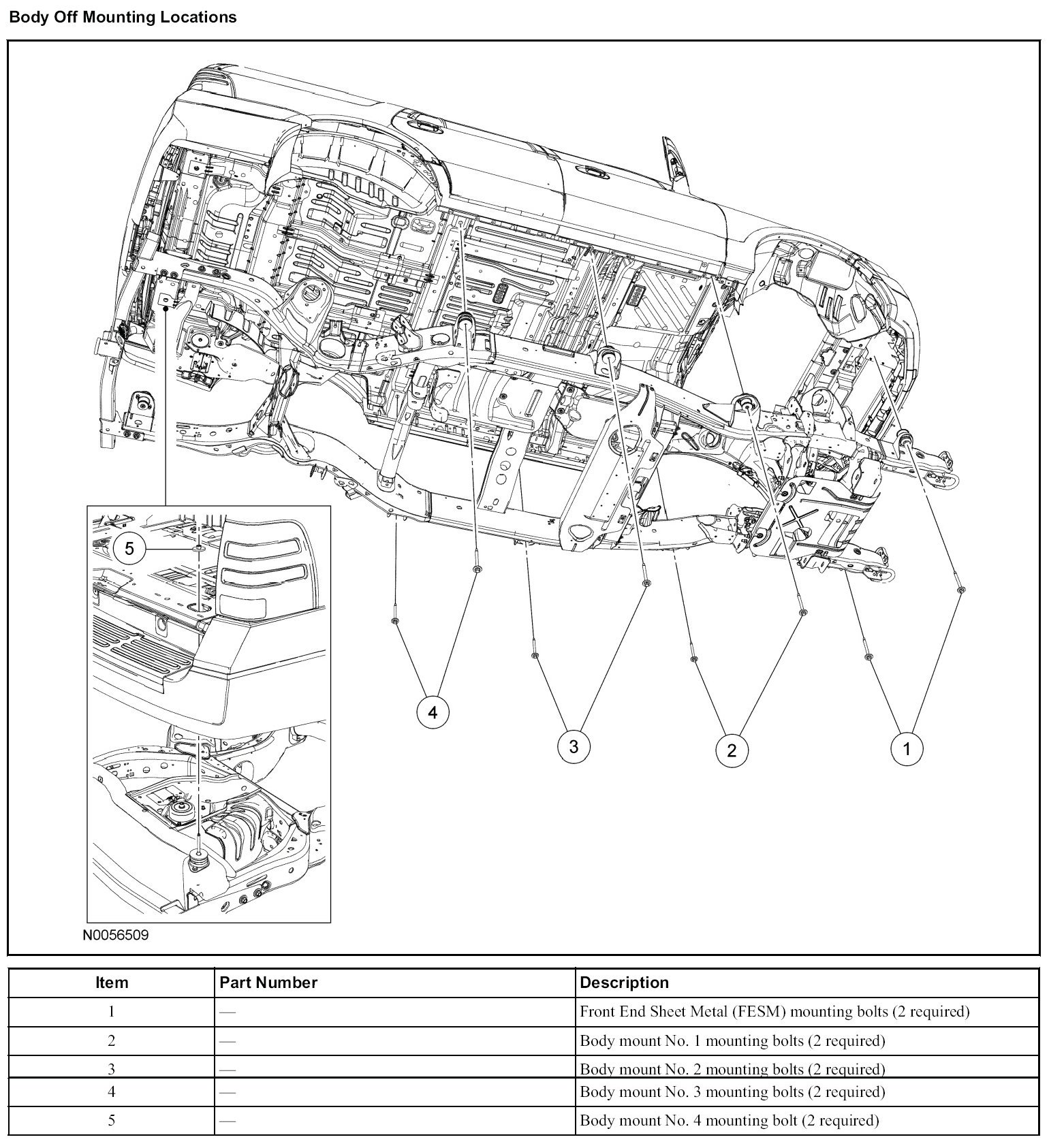 Body Off Mounting Locations

5

4

3

2

1

N0056509

| Item | Part Number | Description |
|---|---|---|
| 1 | — | Front End Sheet Metal (FESM) mounting bolts (2 required) |
| 2 | — | Body mount No. 1 mounting bolts (2 required) |
| 3 | — | Body mount No. 2 mounting bolts (2 required) |
| 4 | — | Body mount No. 3 mounting bolts (2 required) |
| 5 | — | Body mount No. 4 mounting bolt (2 required) |