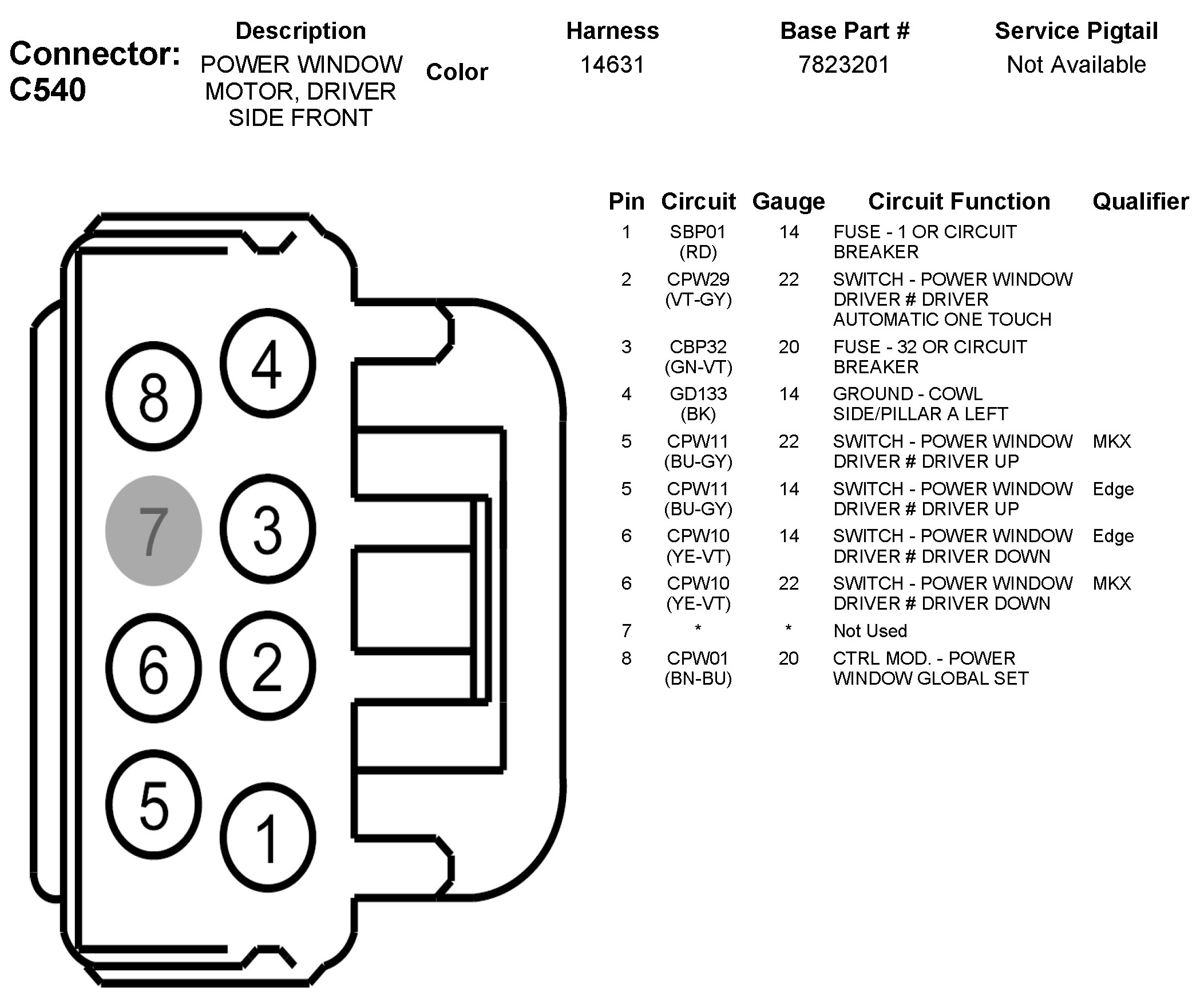 Connector: C540

| Description | Color | Harness | Base Part # | Service Pigtail |
|---|---|---|---|---|
| POWER WINDOW MOTOR, DRIVER SIDE FRONT | | 14631 | 7823201 | Not Available |

8 4 7 3 6 2 5 1

| Pin | Circuit | Gauge | Circuit Function | Qualifier |
|---|---|---|---|---|
| 1 | SBP01 (RD) | 14 | FUSE - 1 OR CIRCUIT BREAKER | |
| 2 | CPW29 (VT-GY) | 22 | SWITCH - POWER WINDOW DRIVER # DRIVER AUTOMATIC ONE TOUCH | |
| 3 | CBP32 (GN-VT) | 20 | FUSE - 32 OR CIRCUIT BREAKER | |
| 4 | GD133 (BK) | 14 | GROUND - COWL SIDE/PILLAR A LEFT | |
| 5 | CPW11 (BU-GY) | 22 | SWITCH - POWER WINDOW DRIVER # DRIVER UP | MKX |
| 5 | CPW11 (BU-GY) | 14 | SWITCH - POWER WINDOW DRIVER # DRIVER UP | Edge |
| 6 | CPW10 (YE-VT) | 14 | SWITCH - POWER WINDOW DRIVER # DRIVER DOWN | Edge |
| 6 | CPW10 (YE-VT) | 22 | SWITCH - POWER WINDOW DRIVER # DRIVER DOWN | MKX |
| 7 | * | * | Not Used | |
| 8 | CPW01 (BN-BU) | 20 | CTRL MOD. - POWER WINDOW GLOBAL SET | |